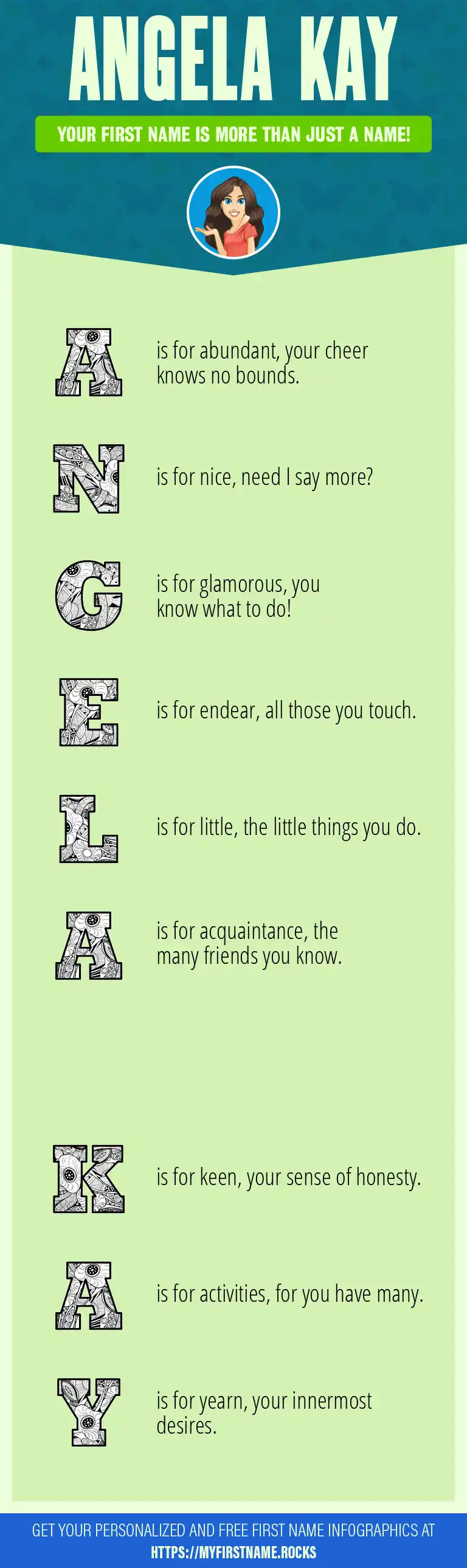 ANGELA KAY

YOUR FIRST NAME IS MORE THAN JUST A NAME!

A is for abundant, your cheer knows no bounds.

N is for nice, need I say more?

G is for glamorous, you know what to do!

E is for endear, all those you touch.

L is for little, the little things you do.

A is for acquaintance, the many friends you know.

K is for keen, your sense of honesty.

A is for activities, for you have many.

Y is for yearn, your innermost desires.

GET YOUR PERSONALIZED AND FREE FIRST NAME INFOGRAPHICS AT
HTTPS://MYFIRSTNAME.ROCKS