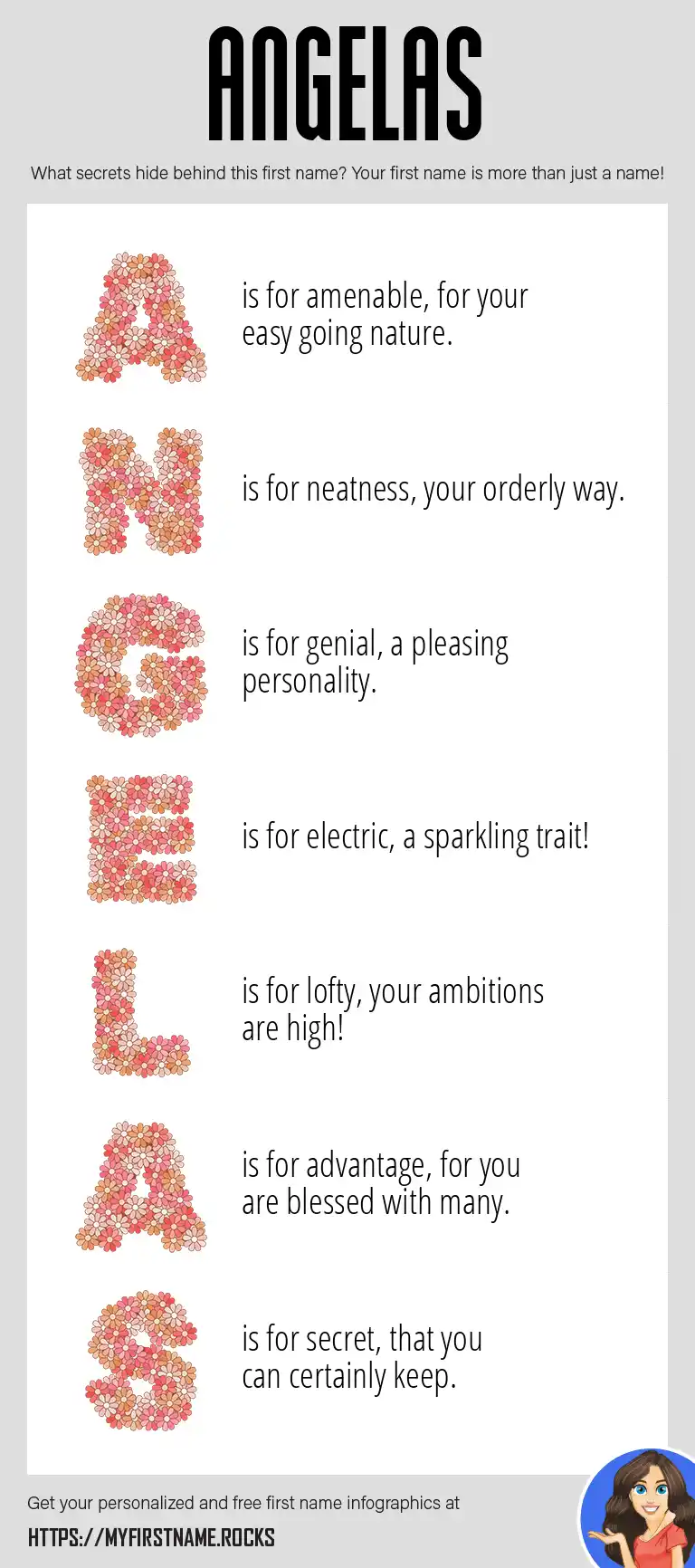 ANGELAS

What secrets hide behind this first name? Your first name is more than just a name!

A is for amenable, for your easy going nature.

N is for neatness, your orderly way.

G is for genial, a pleasing personality.

E is for electric, a sparkling trait!

L is for lofty, your ambitions are high!

A is for advantage, for you are blessed with many.

S is for secret, that you can certainly keep.

Get your personalized and free first name infographics at

HTTPS://MYFIRSTNAME.ROCKS