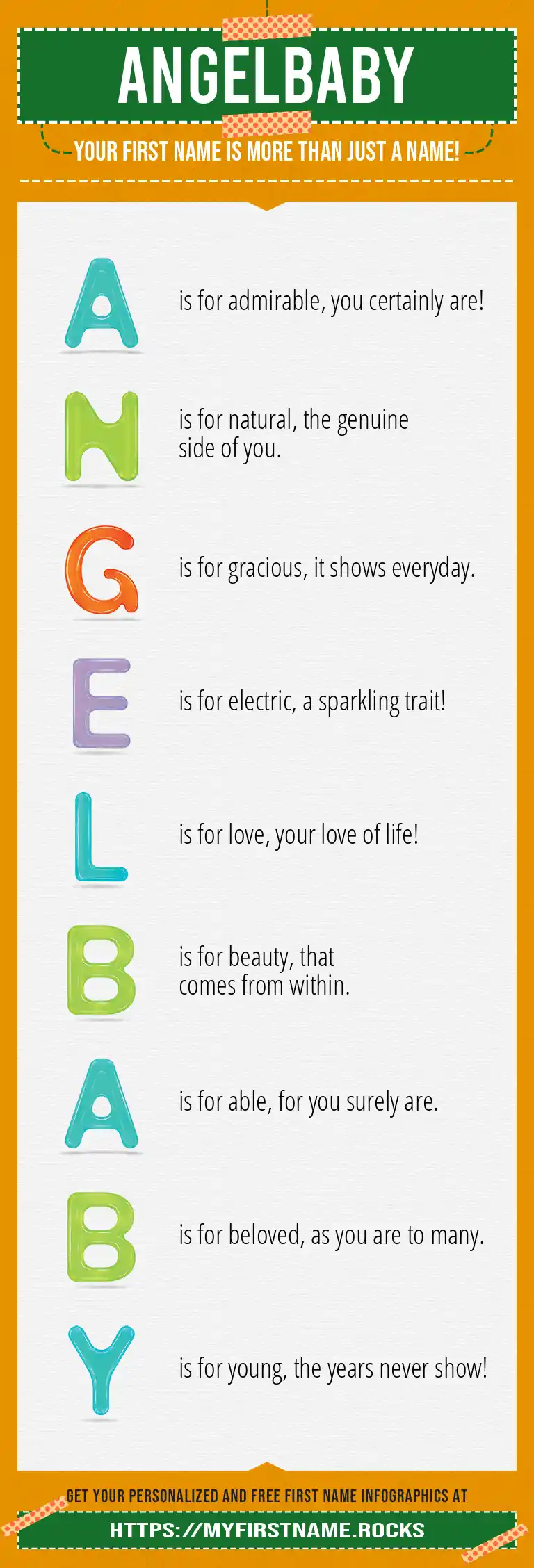 ANGELBABY

YOUR FIRST NAME IS MORE THAN JUST A NAME!

A is for admirable, you certainly are!

N is for natural, the genuine side of you.

G is for gracious, it shows everyday.

E is for electric, a sparkling trait!

L is for love, your love of life!

B is for beauty, that comes from within.

A is for able, for you surely are.

B is for beloved, as you are to many.

Y is for young, the years never show!

GET YOUR PERSONALIZED AND FREE FIRST NAME INFOGRAPHICS AT

HTTPS://MYFIRSTNAME.ROCKS