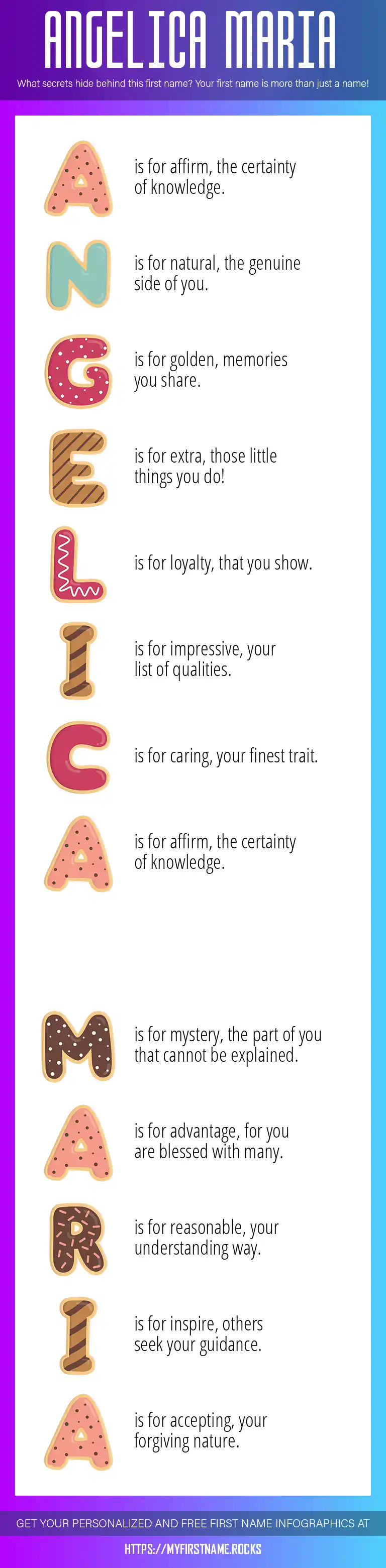 ANGELICA MARIA

What secrets hide behind this first name? Your first name is more than just a name!

A is for affirm, the certainty of knowledge.

N is for natural, the genuine side of you.

G is for golden, memories you share.

E is for extra, those little things you do!

L is for loyalty, that you show.

I is for impressive, your list of qualities.

C is for caring, your finest trait.

A is for affirm, the certainty of knowledge.

M is for mystery, the part of you that cannot be explained.

A is for advantage, for you are blessed with many.

R is for reasonable, your understanding way.

I is for inspire, others seek your guidance.

A is for accepting, your forgiving nature.

GET YOUR PERSONALIZED AND FREE FIRST NAME INFOGRAPHICS AT

HTTPS://MYFIRSTNAME.ROCKS