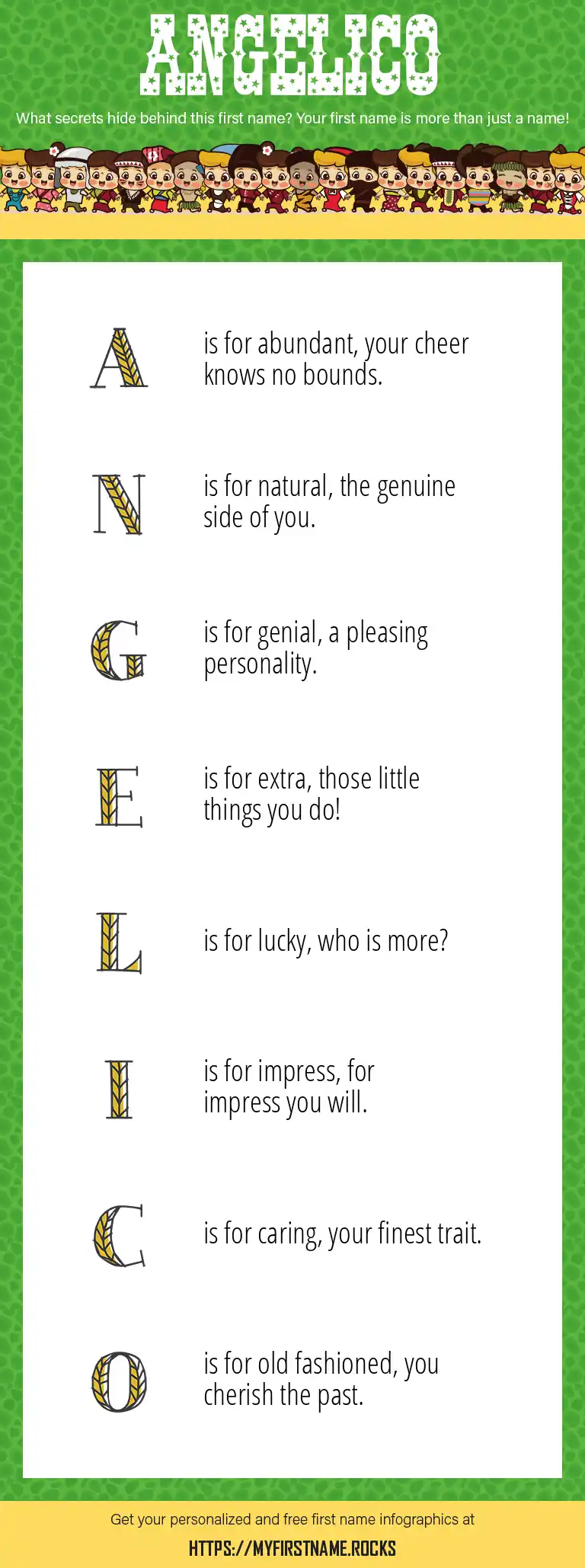 ANGELICO

What secrets hide behind this first name? Your first name is more than just a name!

A is for abundant, your cheer knows no bounds.

N is for natural, the genuine side of you.

G is for genial, a pleasing personality.

E is for extra, those little things you do!

L is for lucky, who is more?

I is for impress, for impress you will.

C is for caring, your finest trait.

O is for old fashioned, you cherish the past.

Get your personalized and free first name infographics at

HTTPS://MYFIRSTNAME.ROCKS