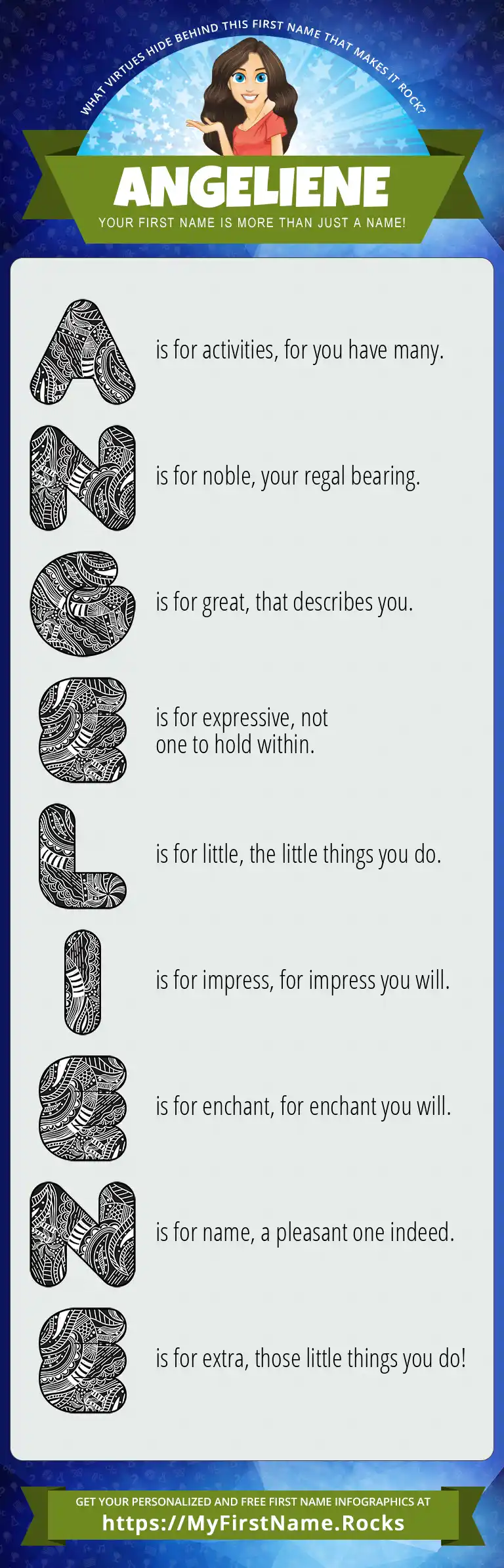 WHAT VIRTUES HIDE BEHIND THIS FIRST NAME THAT MAKES IT ROCK?

ANGELIENE

YOUR FIRST NAME IS MORE THAN JUST A NAME!

A is for activities, for you have many.

N is for noble, your regal bearing.

G is for great, that describes you.

E is for expressive, not one to hold within.

L is for little, the little things you do.

I is for impress, for impress you will.

E is for enchant, for enchant you will.

N is for name, a pleasant one indeed.

E is for extra, those little things you do!

GET YOUR PERSONALIZED AND FREE FIRST NAME INFOGRAPHICS AT

https://MyFirstName.Rocks