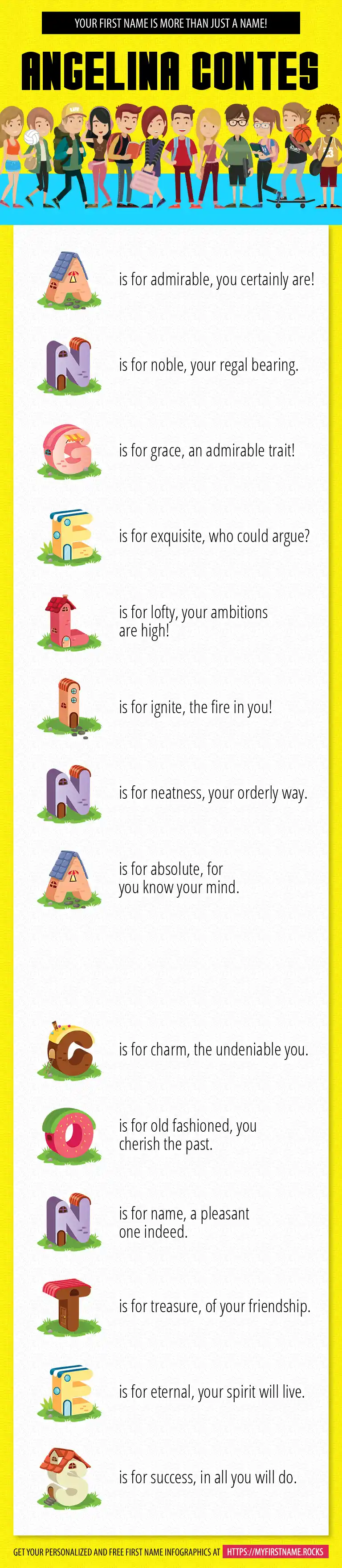 YOUR FIRST NAME IS MORE THAN JUST A NAME!

ANGELINA CONTES

A is for admirable, you certainly are!

N is for noble, your regal bearing.

G is for grace, an admirable trait!

E is for exquisite, who could argue?

L is for lofty, your ambitions are high!

I is for ignite, the fire in you!

N is for neatness, your orderly way.

A is for absolute, for you know your mind.

C is for charm, the undeniable you.

O is for old fashioned, you cherish the past.

N is for name, a pleasant one indeed.

T is for treasure, of your friendship.

E is for eternal, your spirit will live.

S is for success, in all you will do.

GET YOUR PERSONALIZED AND FREE FIRST NAME INFOGRAPHICS AT HTTPS://MYFIRSTNAME.ROCKS