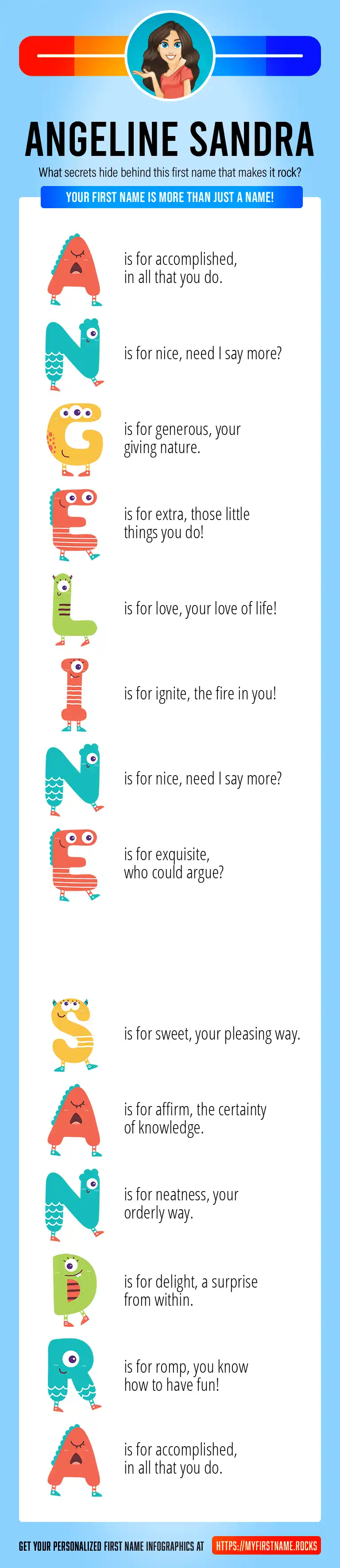 ANGELINE SANDRA

What secrets hide behind this first name that makes it rock?

YOUR FIRST NAME IS MORE THAN JUST A NAME!

A is for accomplished, in all that you do.

N is for nice, need I say more?

G is for generous, your giving nature.

E is for extra, those little things you do!

L is for love, your love of life!

I is for ignite, the fire in you!

N is for nice, need I say more?

E is for exquisite, who could argue?

S is for sweet, your pleasing way.

A is for affirm, the certainty of knowledge.

N is for neatness, your orderly way.

D is for delight, a surprise from within.

R is for romp, you know how to have fun!

A is for accomplished, in all that you do.

GET YOUR PERSONALIZED FIRST NAME INFOGRAPHICS AT HTTPS://MYFIRSTNAME.ROCKS