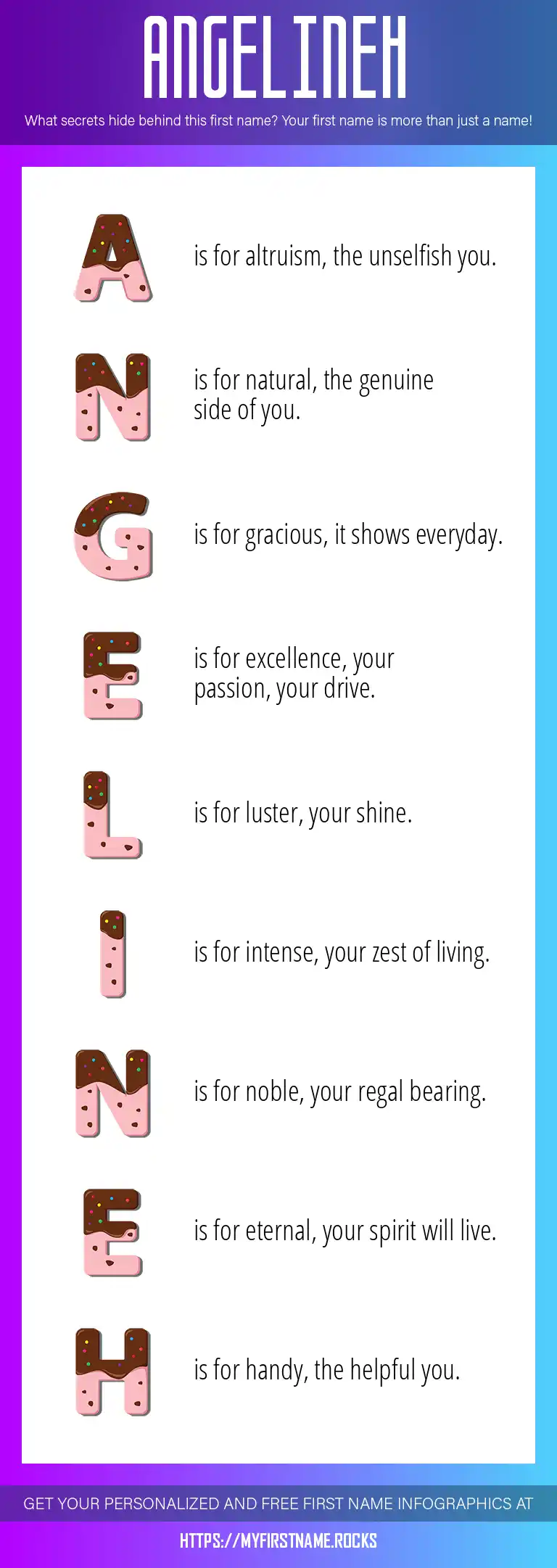 ANGELINEH

What secrets hide behind this first name? Your first name is more than just a name!

A is for altruism, the unselfish you.

N is for natural, the genuine side of you.

G is for gracious, it shows everyday.

E is for excellence, your passion, your drive.

L is for luster, your shine.

I is for intense, your zest of living.

N is for noble, your regal bearing.

E is for eternal, your spirit will live.

H is for handy, the helpful you.

GET YOUR PERSONALIZED AND FREE FIRST NAME INFOGRAPHICS AT

HTTPS://MYFIRSTNAME.ROCKS