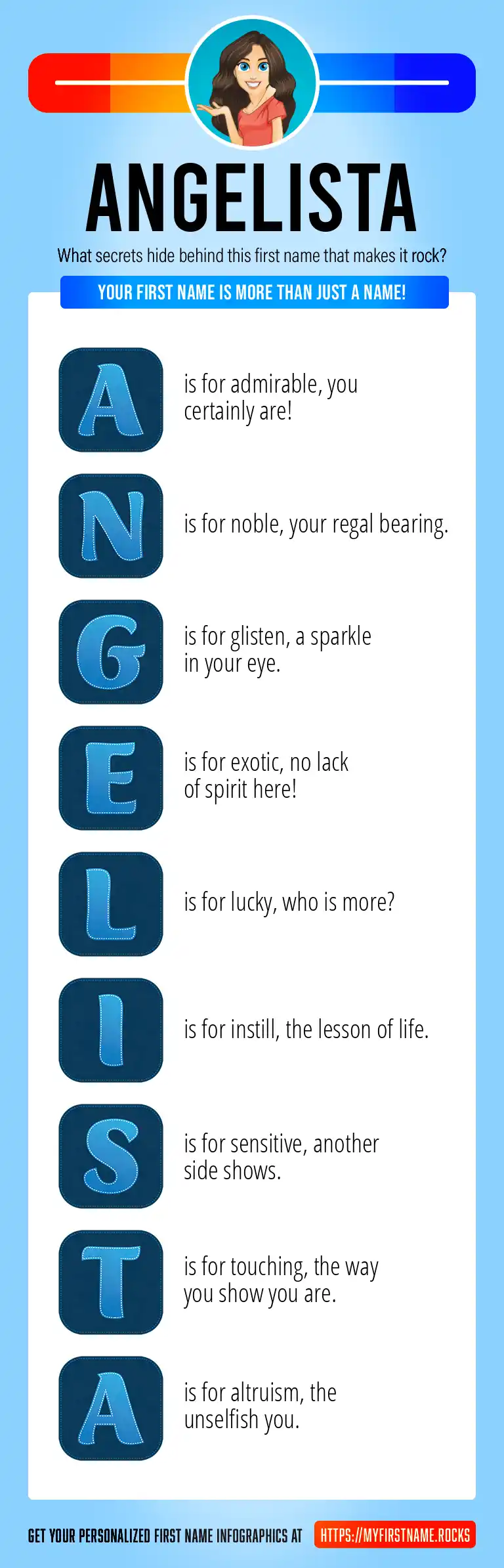 ANGELISTA

What secrets hide behind this first name that makes it rock?

YOUR FIRST NAME IS MORE THAN JUST A NAME!

A is for admirable, you certainly are!

N is for noble, your regal bearing.

G is for glisten, a sparkle in your eye.

E is for exotic, no lack of spirit here!

L is for lucky, who is more?

I is for instill, the lesson of life.

S is for sensitive, another side shows.

T is for touching, the way you show you are.

A is for altruism, the unselfish you.

GET YOUR PERSONALIZED FIRST NAME INFOGRAPHICS AT HTTPS://MYFIRSTNAME.ROCKS