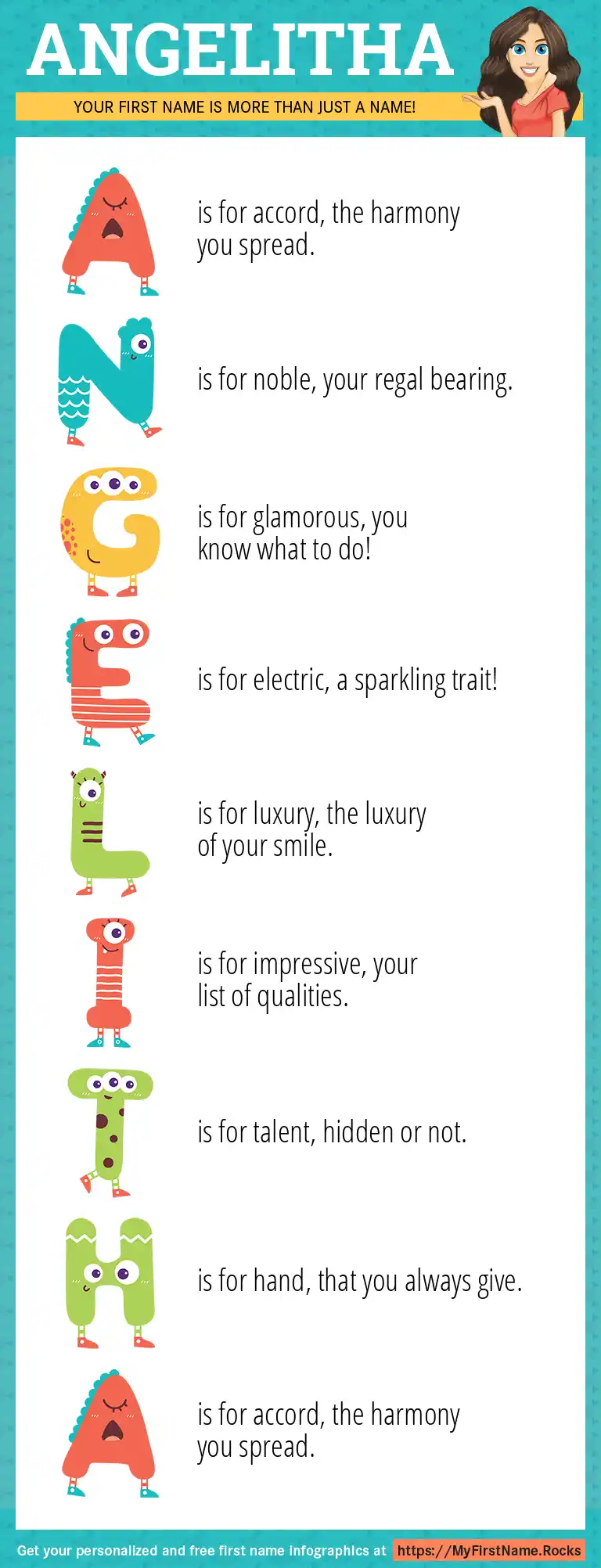 ANGELITHA

YOUR FIRST NAME IS MORE THAN JUST A NAME!

A is for accord, the harmony you spread.

N is for noble, your regal bearing.

G is for glamorous, you know what to do!

E is for electric, a sparkling trait!

L is for luxury, the luxury of your smile.

I is for impressive, your list of qualities.

T is for talent, hidden or not.

H is for hand, that you always give.

A is for accord, the harmony you spread.

Get your personalized and free first name infographics at https://MyFirstName.Rocks