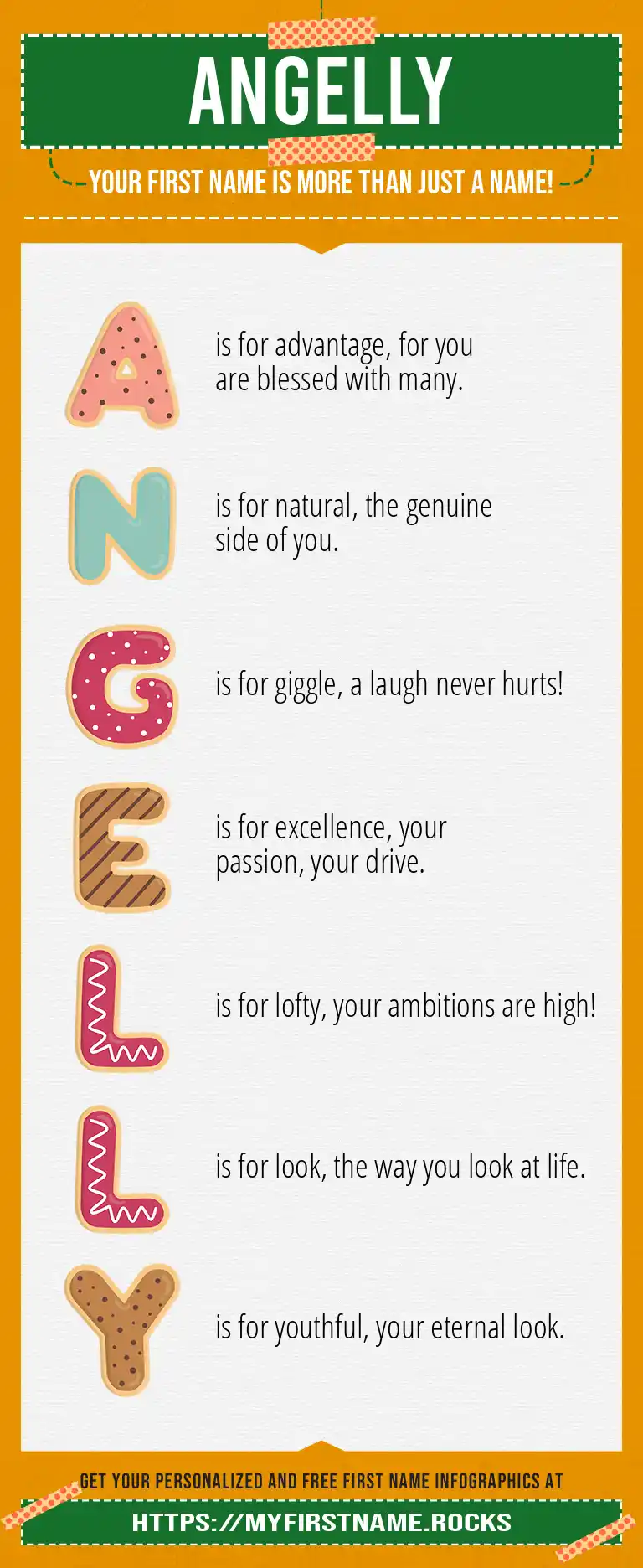 ANGELLY

YOUR FIRST NAME IS MORE THAN JUST A NAME!

A is for advantage, for you are blessed with many.

N is for natural, the genuine side of you.

G is for giggle, a laugh never hurts!

E is for excellence, your passion, your drive.

L is for lofty, your ambitions are high!

L is for look, the way you look at life.

Y is for youthful, your eternal look.

GET YOUR PERSONALIZED AND FREE FIRST NAME INFOGRAPHICS AT

HTTPS://MYFIRSTNAME.ROCKS