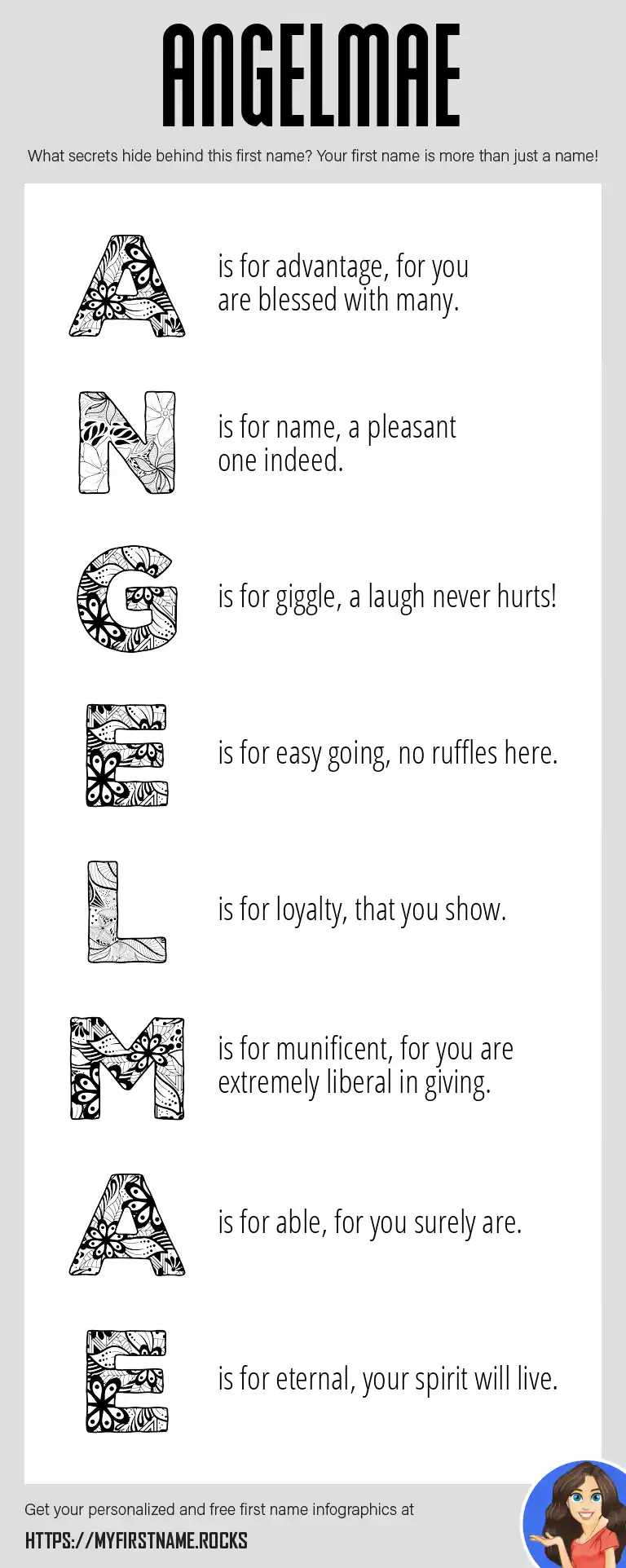 ANGELMAE

What secrets hide behind this first name? Your first name is more than just a name!

A is for advantage, for you are blessed with many.

N is for name, a pleasant one indeed.

G is for giggle, a laugh never hurts!

E is for easy going, no ruffles here.

L is for loyalty, that you show.

M is for munificent, for you are extremely liberal in giving.

A is for able, for you surely are.

E is for eternal, your spirit will live.

Get your personalized and free first name infographics at

HTTPS://MYFIRSTNAME.ROCKS