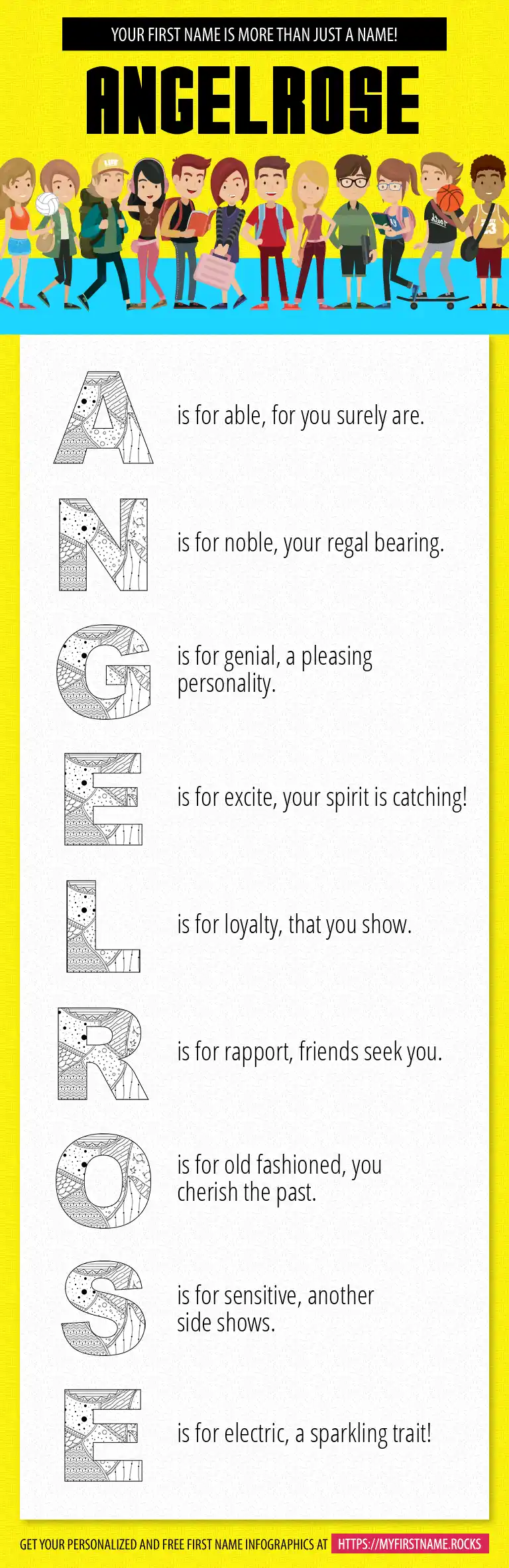 YOUR FIRST NAME IS MORE THAN JUST A NAME!

ANGELROSE

A is for able, for you surely are.

N is for noble, your regal bearing.

G is for genial, a pleasing personality.

E is for excite, your spirit is catching!

L is for loyalty, that you show.

R is for rapport, friends seek you.

O is for old fashioned, you cherish the past.

S is for sensitive, another side shows.

E is for electric, a sparkling trait!

GET YOUR PERSONALIZED AND FREE FIRST NAME INFOGRAPHICS AT HTTPS://MYFIRSTNAME.ROCKS