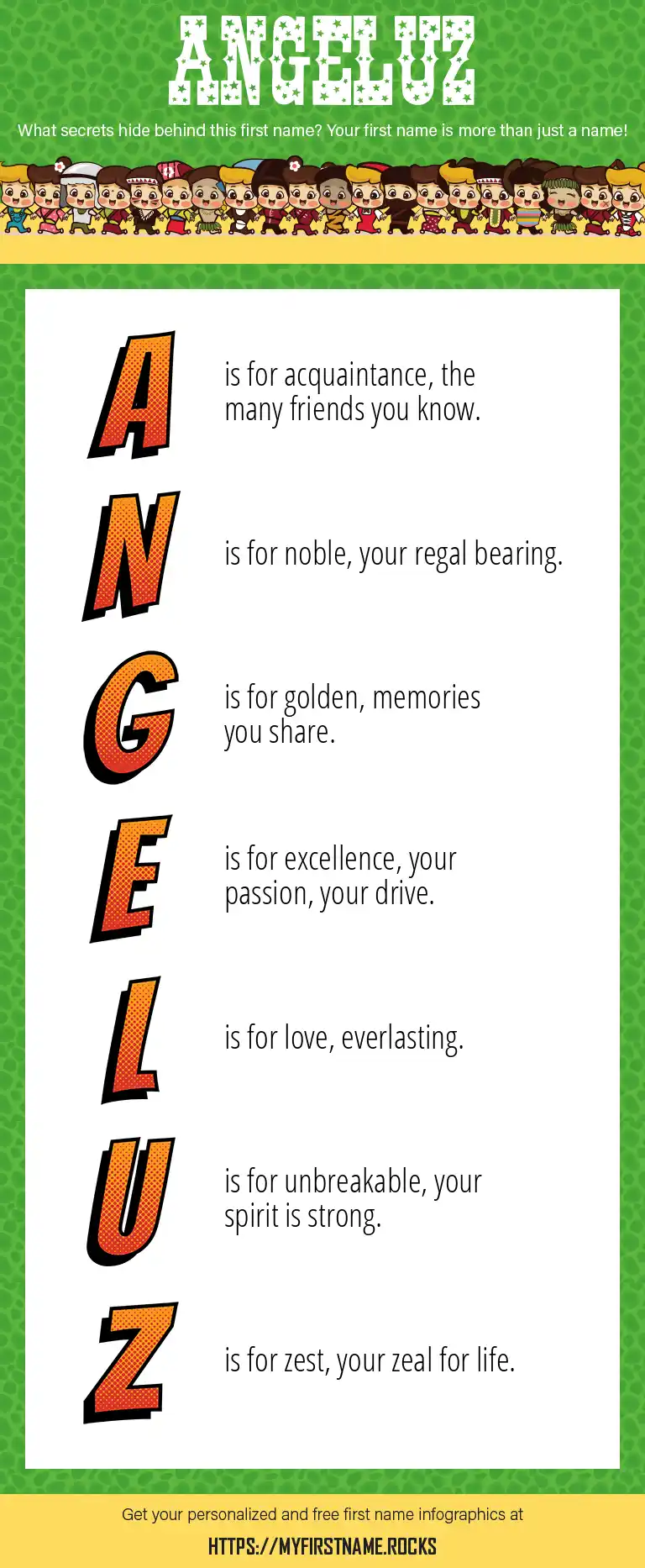 ANGELUZ

What secrets hide behind this first name? Your first name is more than just a name!

A is for acquaintance, the many friends you know.

N is for noble, your regal bearing.

G is for golden, memories you share.

E is for excellence, your passion, your drive.

L is for love, everlasting.

U is for unbreakable, your spirit is strong.

Z is for zest, your zeal for life.

Get your personalized and free first name infographics at

HTTPS://MYFIRSTNAME.ROCKS