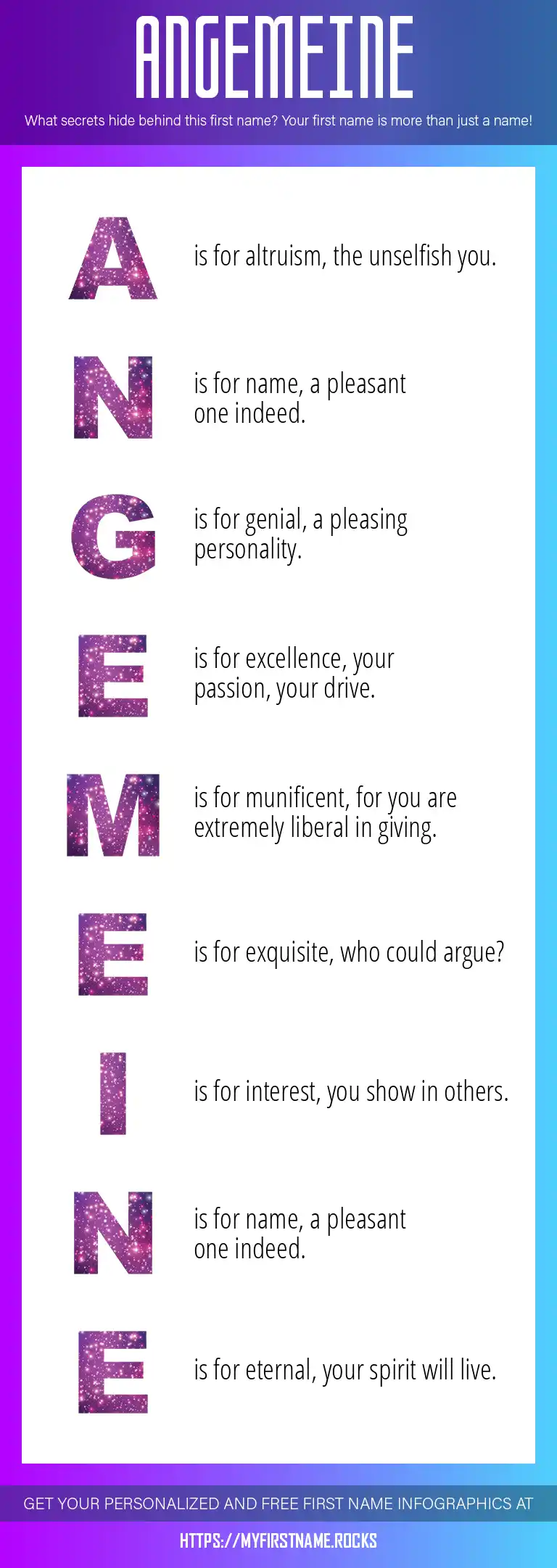 ANGEMEINE

What secrets hide behind this first name? Your first name is more than just a name!

A is for altruism, the unselfish you.

N is for name, a pleasant one indeed.

G is for genial, a pleasing personality.

E is for excellence, your passion, your drive.

M is for munificent, for you are extremely liberal in giving.

E is for exquisite, who could argue?

I is for interest, you show in others.

N is for name, a pleasant one indeed.

E is for eternal, your spirit will live.

GET YOUR PERSONALIZED AND FREE FIRST NAME INFOGRAPHICS AT

HTTPS://MYFIRSTNAME.ROCKS