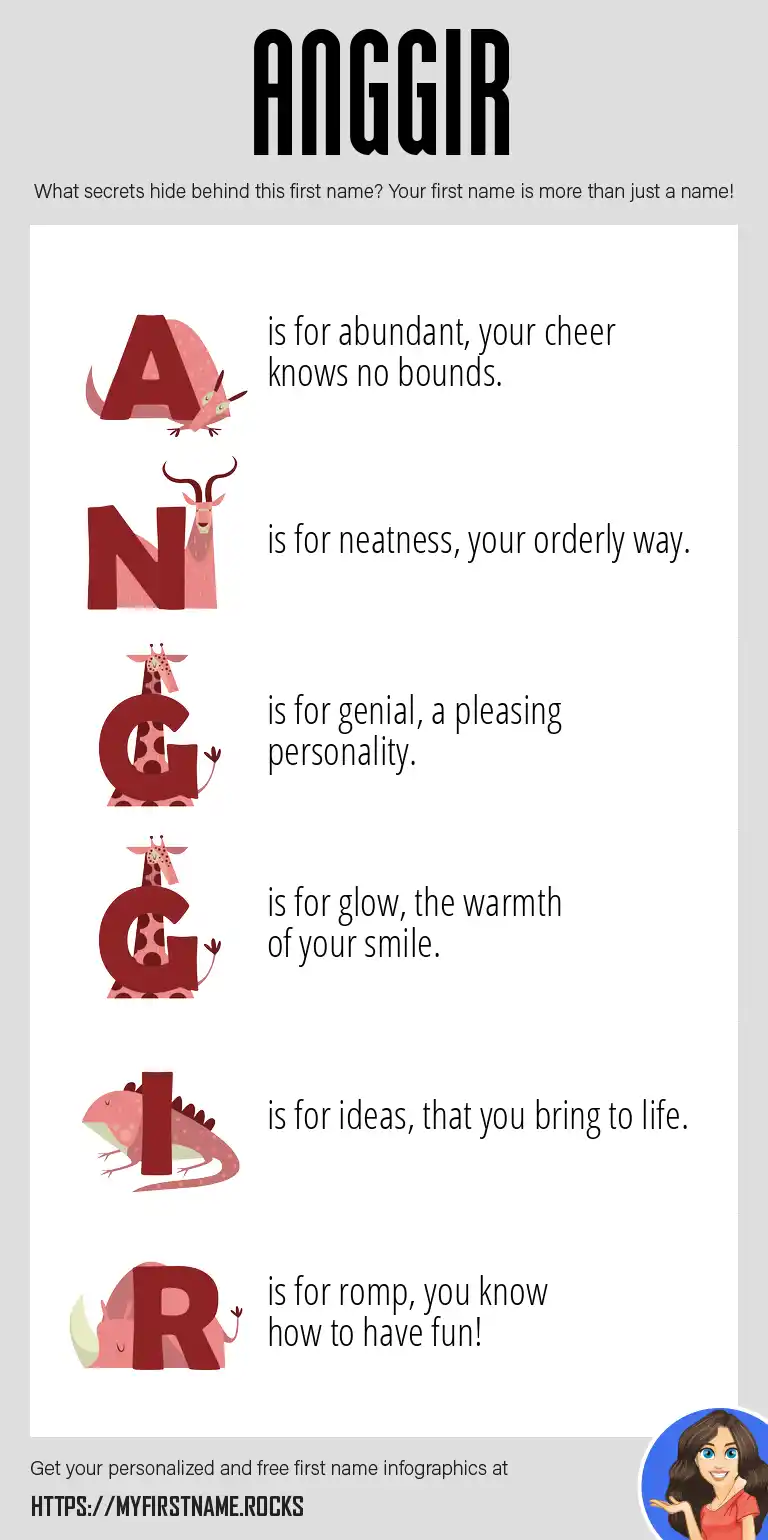 ANGGIR

What secrets hide behind this first name? Your first name is more than just a name!

A is for abundant, your cheer knows no bounds.

N is for neatness, your orderly way.

G is for genial, a pleasing personality.

G is for glow, the warmth of your smile.

I is for ideas, that you bring to life.

R is for romp, you know how to have fun!

Get your personalized and free first name infographics at

HTTPS://MYFIRSTNAME.ROCKS