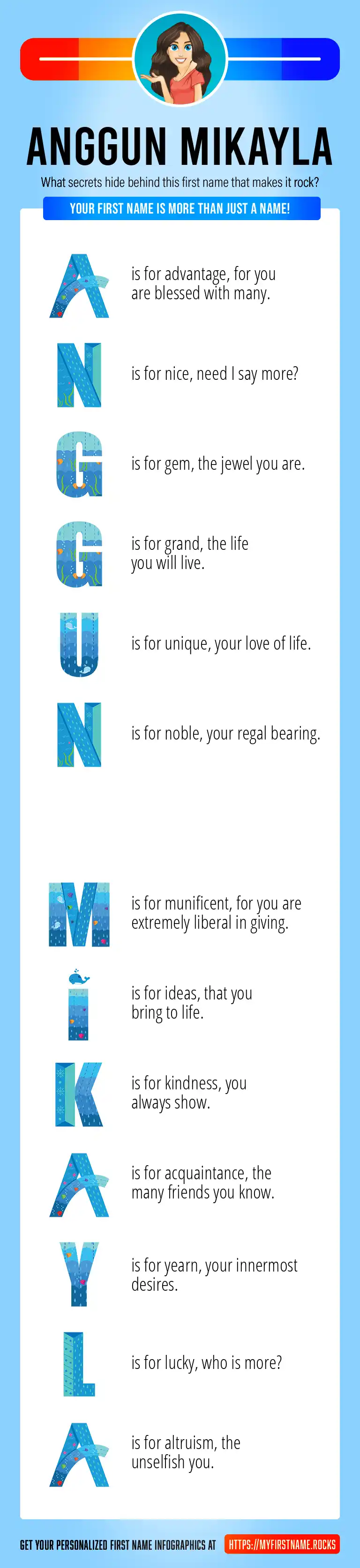 ANGGUN MIKAYLA

What secrets hide behind this first name that makes it rock?

YOUR FIRST NAME IS MORE THAN JUST A NAME!

A is for advantage, for you are blessed with many.

N is for nice, need I say more?

G is for gem, the jewel you are.

G is for grand, the life you will live.

U is for unique, your love of life.

N is for noble, your regal bearing.

M is for munificent, for you are extremely liberal in giving.

I is for ideas, that you bring to life.

K is for kindness, you always show.

A is for acquaintance, the many friends you know.

Y is for yearn, your innermost desires.

L is for lucky, who is more?

A is for altruism, the unselfish you.

GET YOUR PERSONALIZED FIRST NAME INFOGRAPHICS AT HTTPS://MYFIRSTNAME.ROCKS