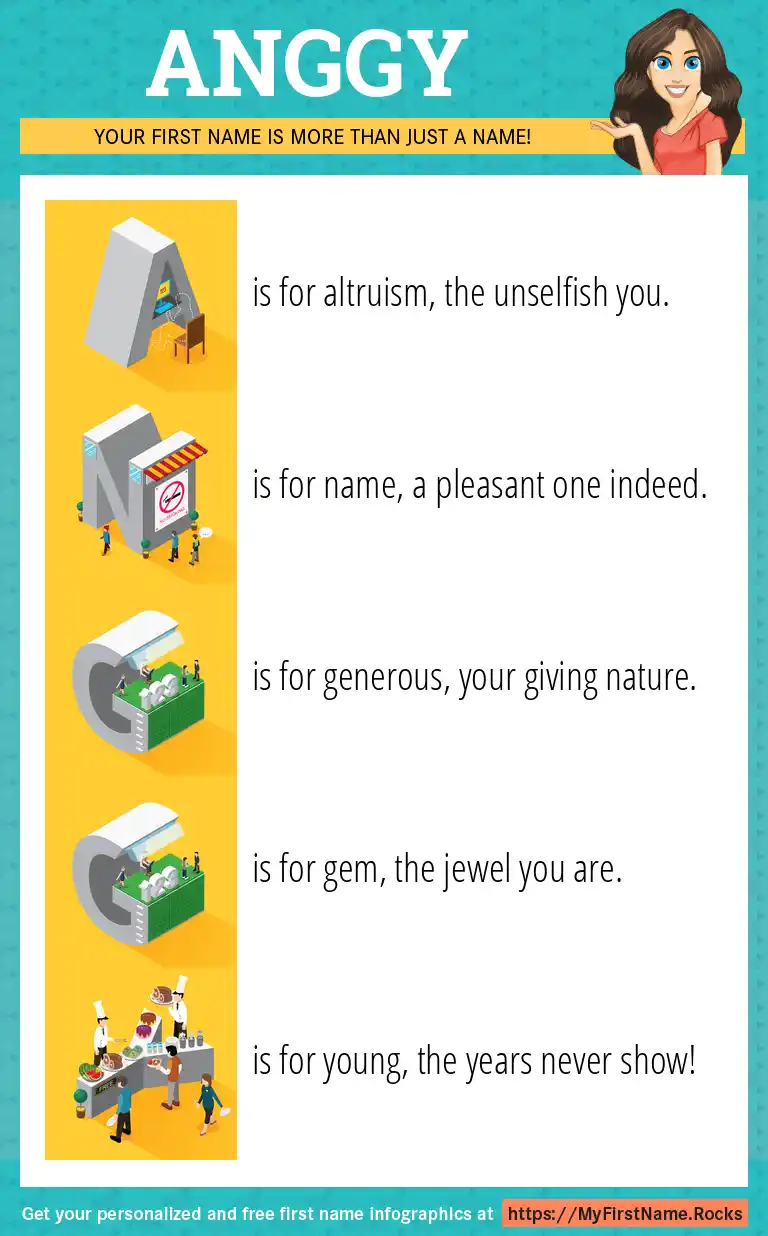 ANGGY

YOUR FIRST NAME IS MORE THAN JUST A NAME!

A is for altruism, the unselfish you.

N is for name, a pleasant one indeed.

G is for generous, your giving nature.

G is for gem, the jewel you are.

Y is for young, the years never show!

Get your personalized and free first name infographics at https://MyFirstName.Rocks