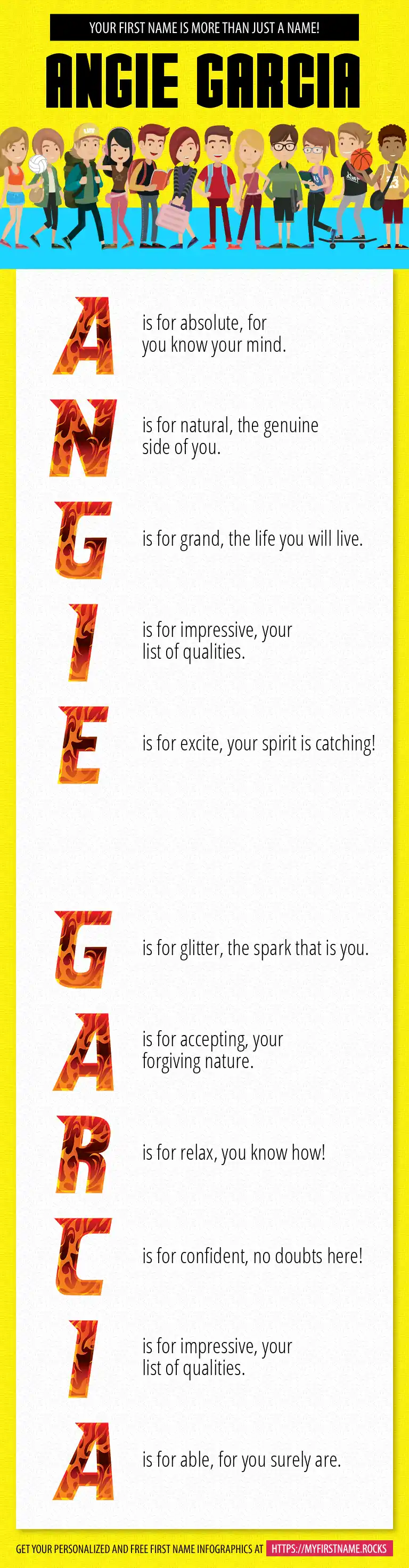 YOUR FIRST NAME IS MORE THAN JUST A NAME!

ANGIE GARCIA

A is for absolute, for you know your mind.

N is for natural, the genuine side of you.

G is for grand, the life you will live.

I is for impressive, your list of qualities.

E is for excite, your spirit is catching!

G is for glitter, the spark that is you.

A is for accepting, your forgiving nature.

R is for relax, you know how!

C is for confident, no doubts here!

I is for impressive, your list of qualities.

A is for able, for you surely are.

GET YOUR PERSONALIZED AND FREE FIRST NAME INFOGRAPHICS AT HTTPS://MYFIRSTNAME.ROCKS