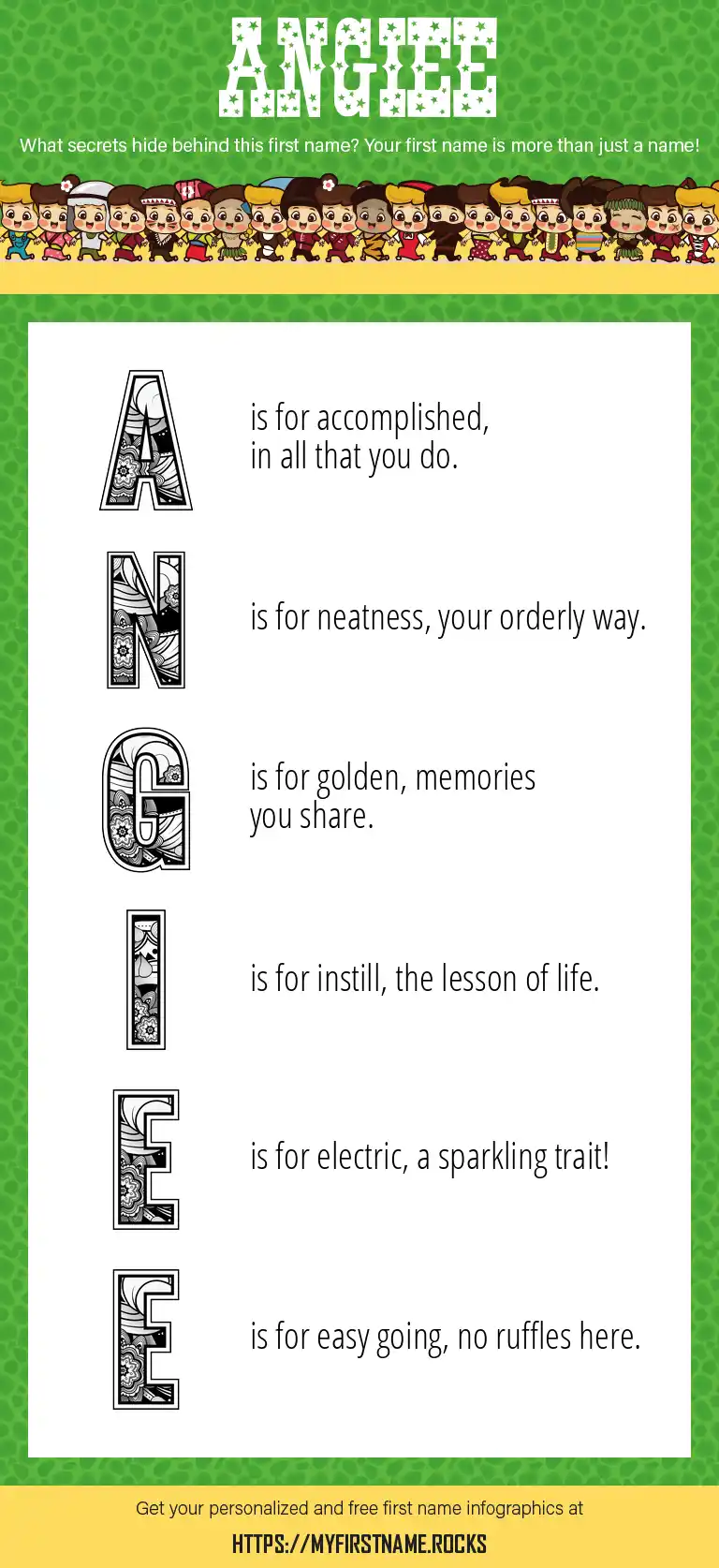 ANGIEE

What secrets hide behind this first name? Your first name is more than just a name!

A is for accomplished, in all that you do.

N is for neatness, your orderly way.

G is for golden, memories you share.

I is for instill, the lesson of life.

E is for electric, a sparkling trait!

E is for easy going, no ruffles here.

Get your personalized and free first name infographics at

HTTPS://MYFIRSTNAME.ROCKS