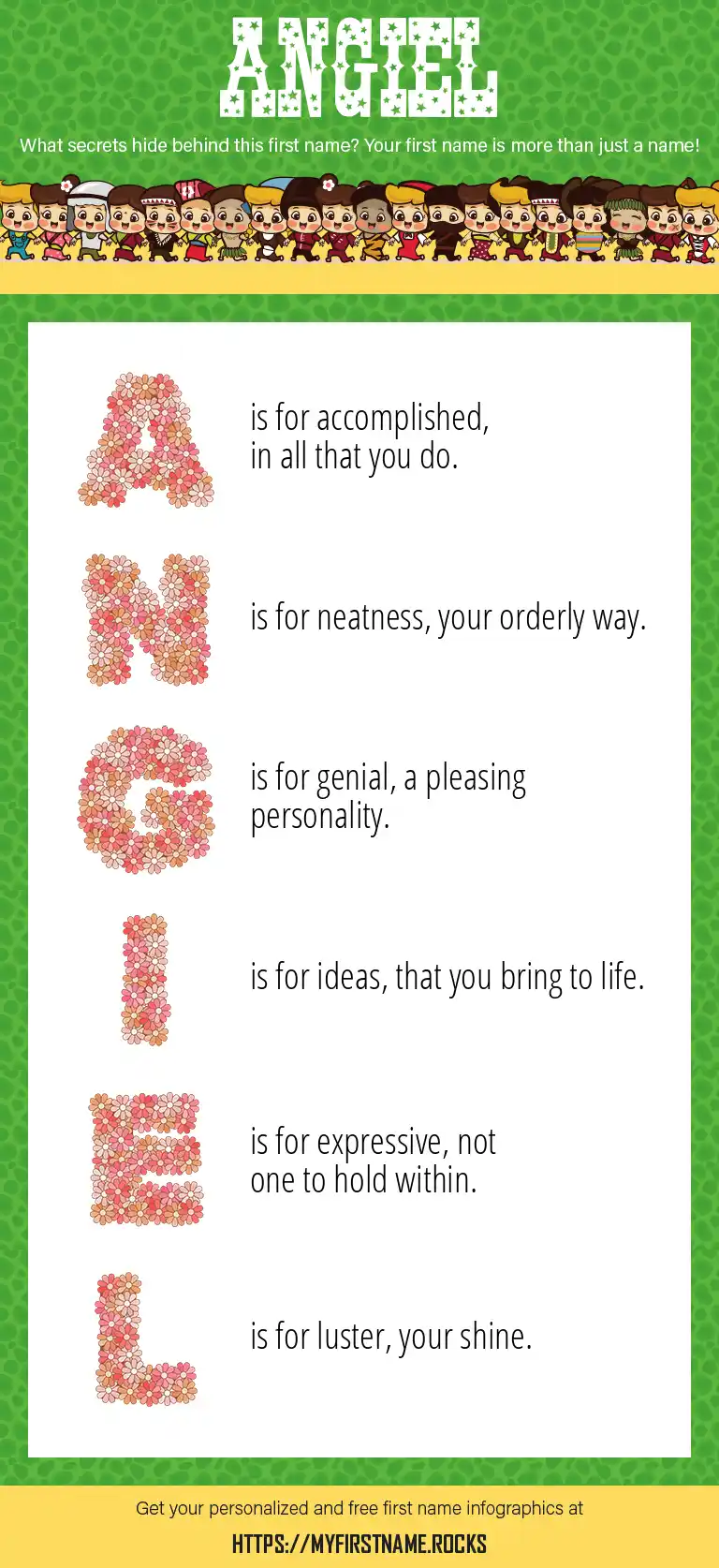 ANGIEL

What secrets hide behind this first name? Your first name is more than just a name!

A is for accomplished, in all that you do.

N is for neatness, your orderly way.

G is for genial, a pleasing personality.

I is for ideas, that you bring to life.

E is for expressive, not one to hold within.

L is for luster, your shine.

Get your personalized and free first name infographics at

HTTPS://MYFIRSTNAME.ROCKS