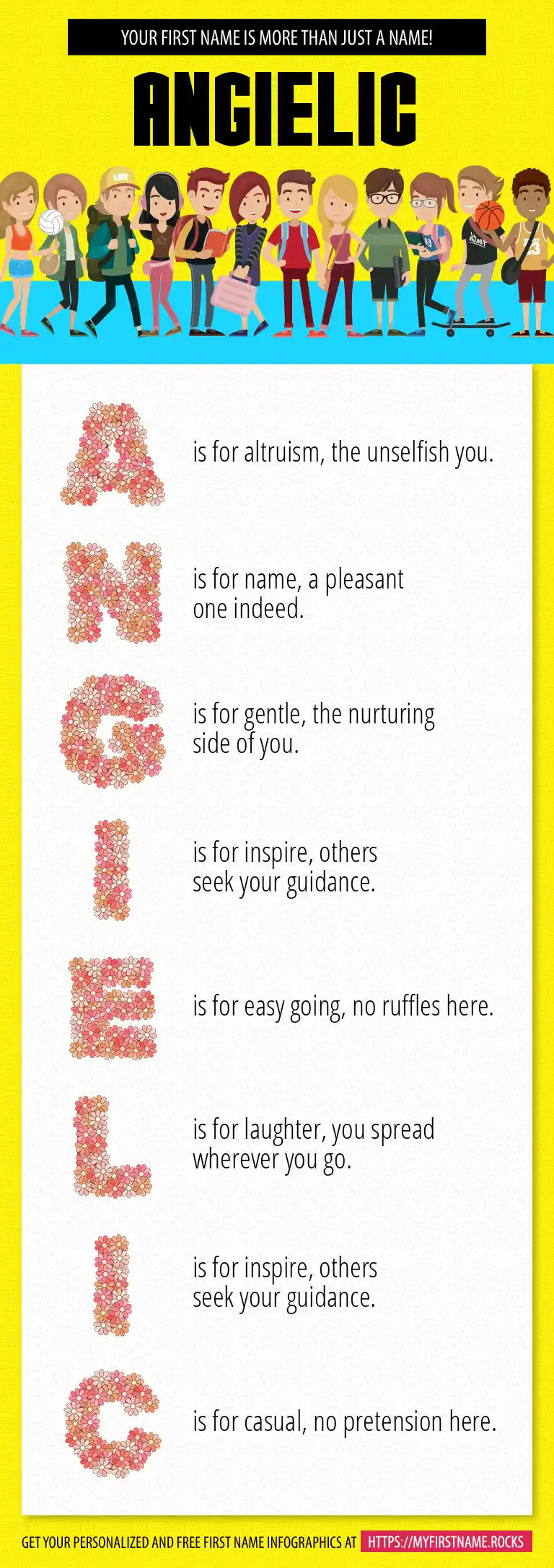 YOUR FIRST NAME IS MORE THAN JUST A NAME!

ANGIELIC

A is for altruism, the unselfish you.

N is for name, a pleasant one indeed.

G is for gentle, the nurturing side of you.

I is for inspire, others seek your guidance.

E is for easy going, no ruffles here.

L is for laughter, you spread wherever you go.

I is for inspire, others seek your guidance.

C is for casual, no pretension here.

GET YOUR PERSONALIZED AND FREE FIRST NAME INFOGRAPHICS AT HTTPS://MYFIRSTNAME.ROCKS