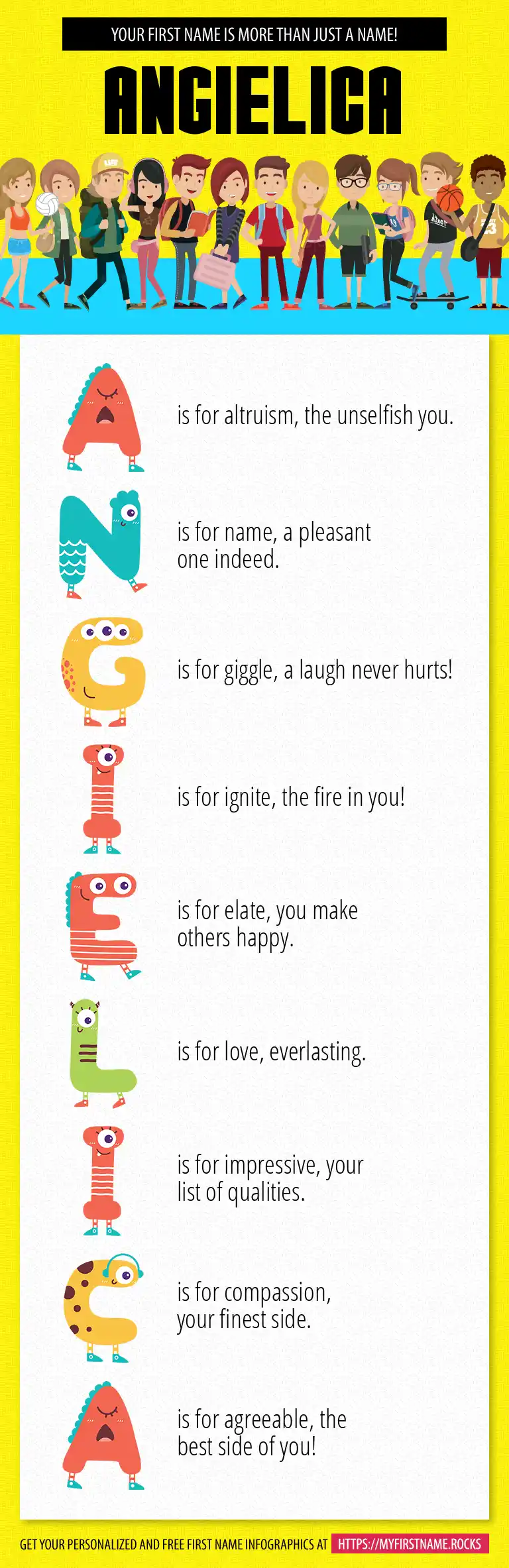 YOUR FIRST NAME IS MORE THAN JUST A NAME!

ANGIELICA

A is for altruism, the unselfish you.

N is for name, a pleasant one indeed.

G is for giggle, a laugh never hurts!

I is for ignite, the fire in you!

E is for elate, you make others happy.

L is for love, everlasting.

I is for impressive, your list of qualities.

C is for compassion, your finest side.

A is for agreeable, the best side of you!

GET YOUR PERSONALIZED AND FREE FIRST NAME INFOGRAPHICS AT HTTPS://MYFIRSTNAME.ROCKS