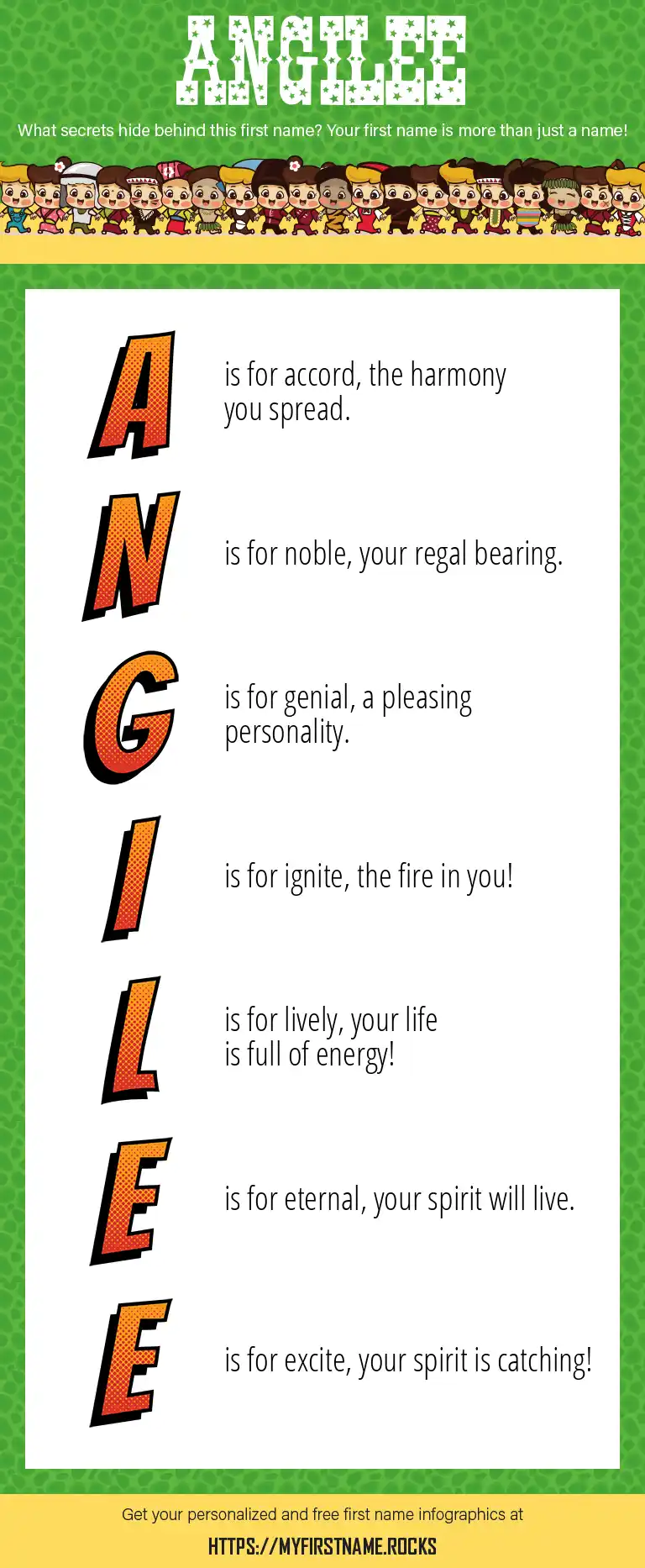 ANGILEE

What secrets hide behind this first name? Your first name is more than just a name!

A is for accord, the harmony you spread.

N is for noble, your regal bearing.

G is for genial, a pleasing personality.

I is for ignite, the fire in you!

L is for lively, your life is full of energy!

E is for eternal, your spirit will live.

E is for excite, your spirit is catching!

Get your personalized and free first name infographics at

HTTPS://MYFIRSTNAME.ROCKS