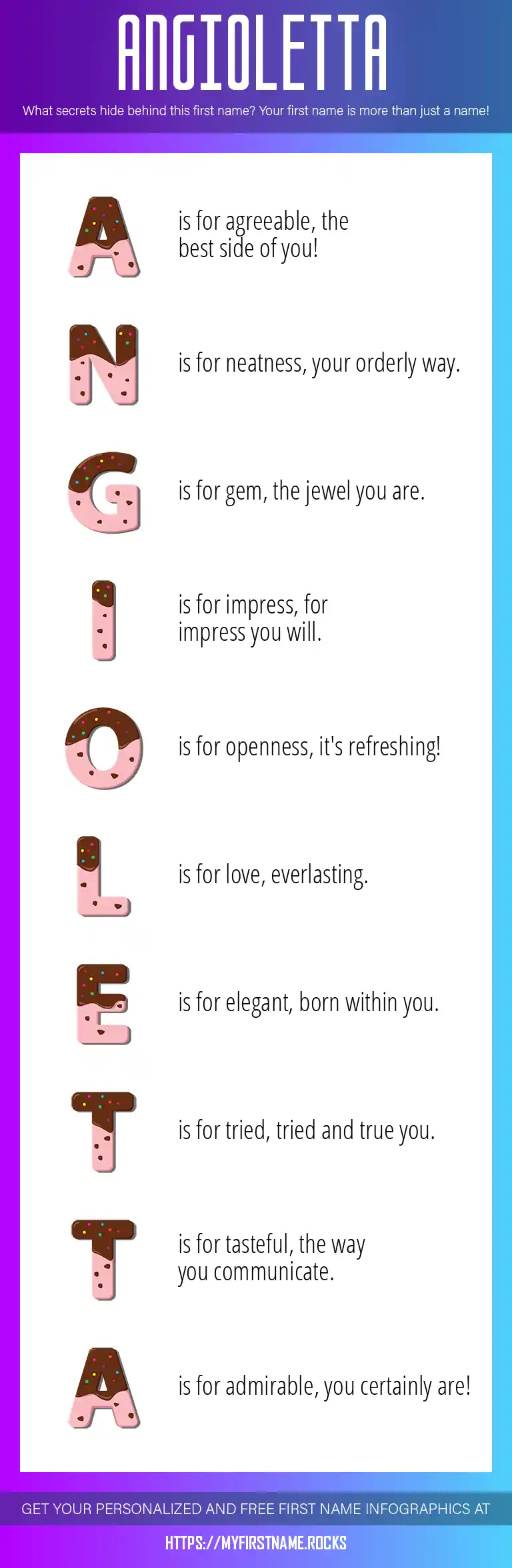 ANGIOLETTA

What secrets hide behind this first name? Your first name is more than just a name!

A is for agreeable, the best side of you!

N is for neatness, your orderly way.

G is for gem, the jewel you are.

I is for impress, for impress you will.

O is for openness, it's refreshing!

L is for love, everlasting.

E is for elegant, born within you.

T is for tried, tried and true you.

T is for tasteful, the way you communicate.

A is for admirable, you certainly are!

GET YOUR PERSONALIZED AND FREE FIRST NAME INFOGRAPHICS AT

HTTPS://MYFIRSTNAME.ROCKS