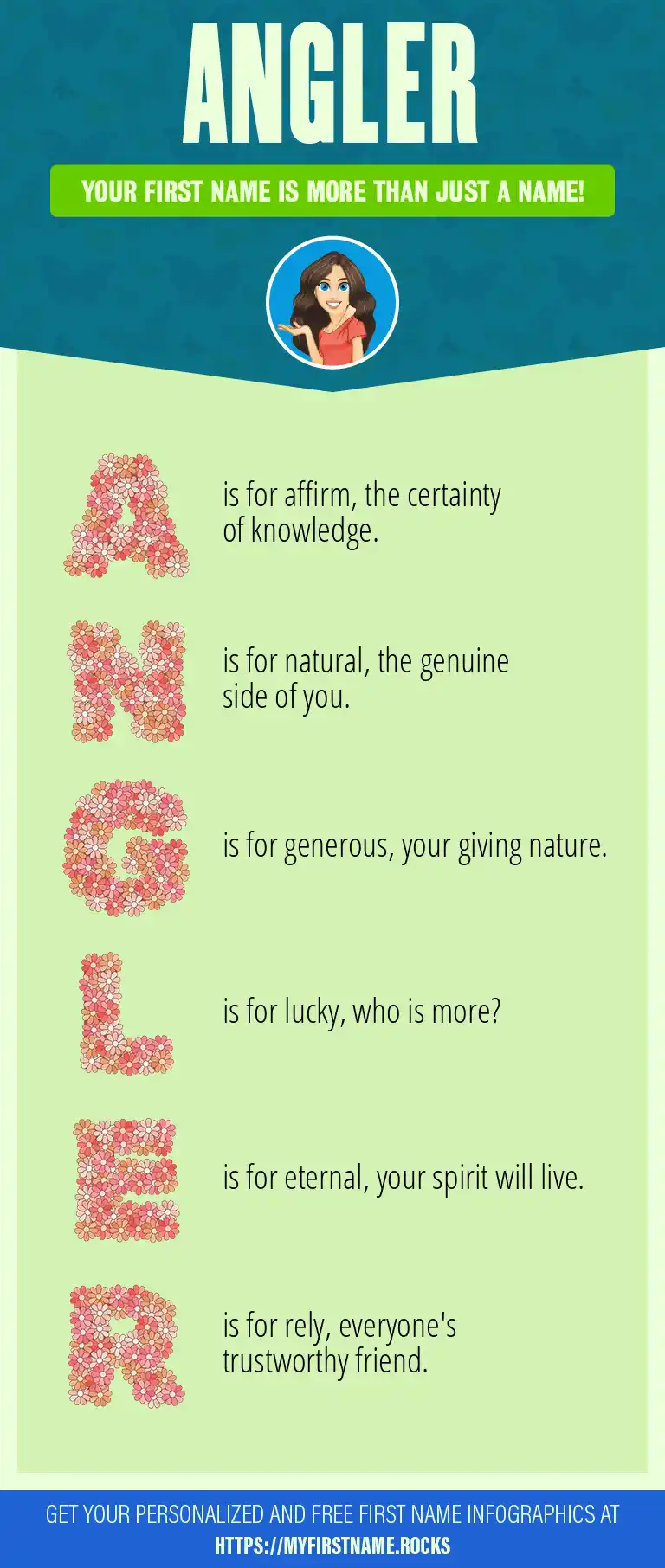 ANGLER

YOUR FIRST NAME IS MORE THAN JUST A NAME!

A is for affirm, the certainty of knowledge.

N is for natural, the genuine side of you.

G is for generous, your giving nature.

L is for lucky, who is more?

E is for eternal, your spirit will live.

R is for rely, everyone's trustworthy friend.

GET YOUR PERSONALIZED AND FREE FIRST NAME INFOGRAPHICS AT
HTTPS://MYFIRSTNAME.ROCKS