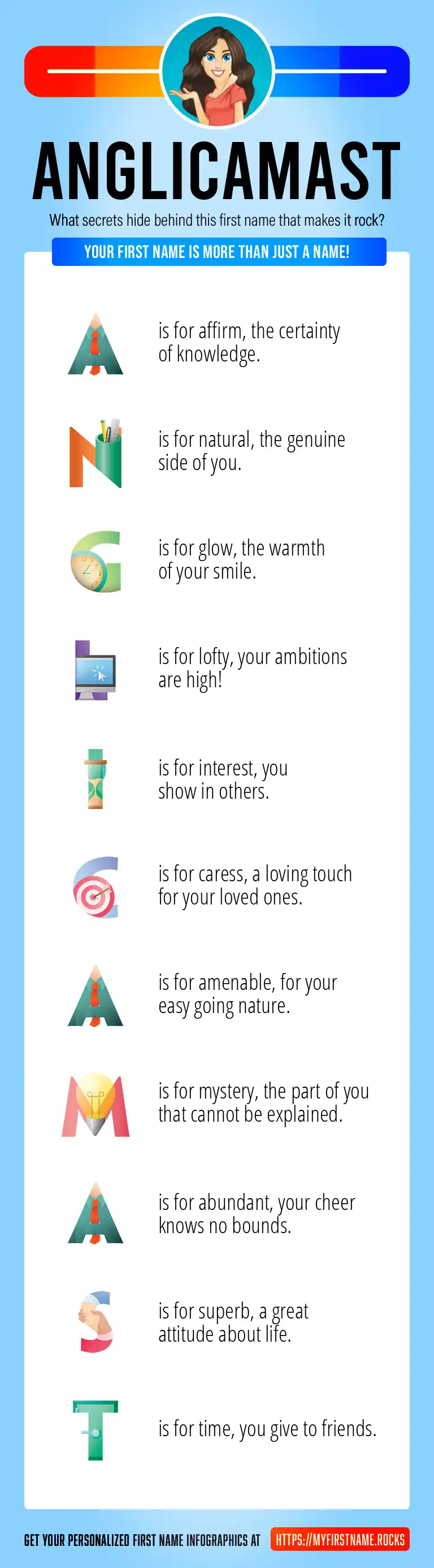 ANGLICAMAST

What secrets hide behind this first name that makes it rock?

YOUR FIRST NAME IS MORE THAN JUST A NAME!

A is for affirm, the certainty of knowledge.

N is for natural, the genuine side of you.

G is for glow, the warmth of your smile.

L is for lofty, your ambitions are high!

I is for interest, you show in others.

C is for caress, a loving touch for your loved ones.

A is for amenable, for your easy going nature.

M is for mystery, the part of you that cannot be explained.

A is for abundant, your cheer knows no bounds.

S is for superb, a great attitude about life.

T is for time, you give to friends.

GET YOUR PERSONALIZED FIRST NAME INFOGRAPHICS AT HTTPS://MYFIRSTNAME.ROCKS