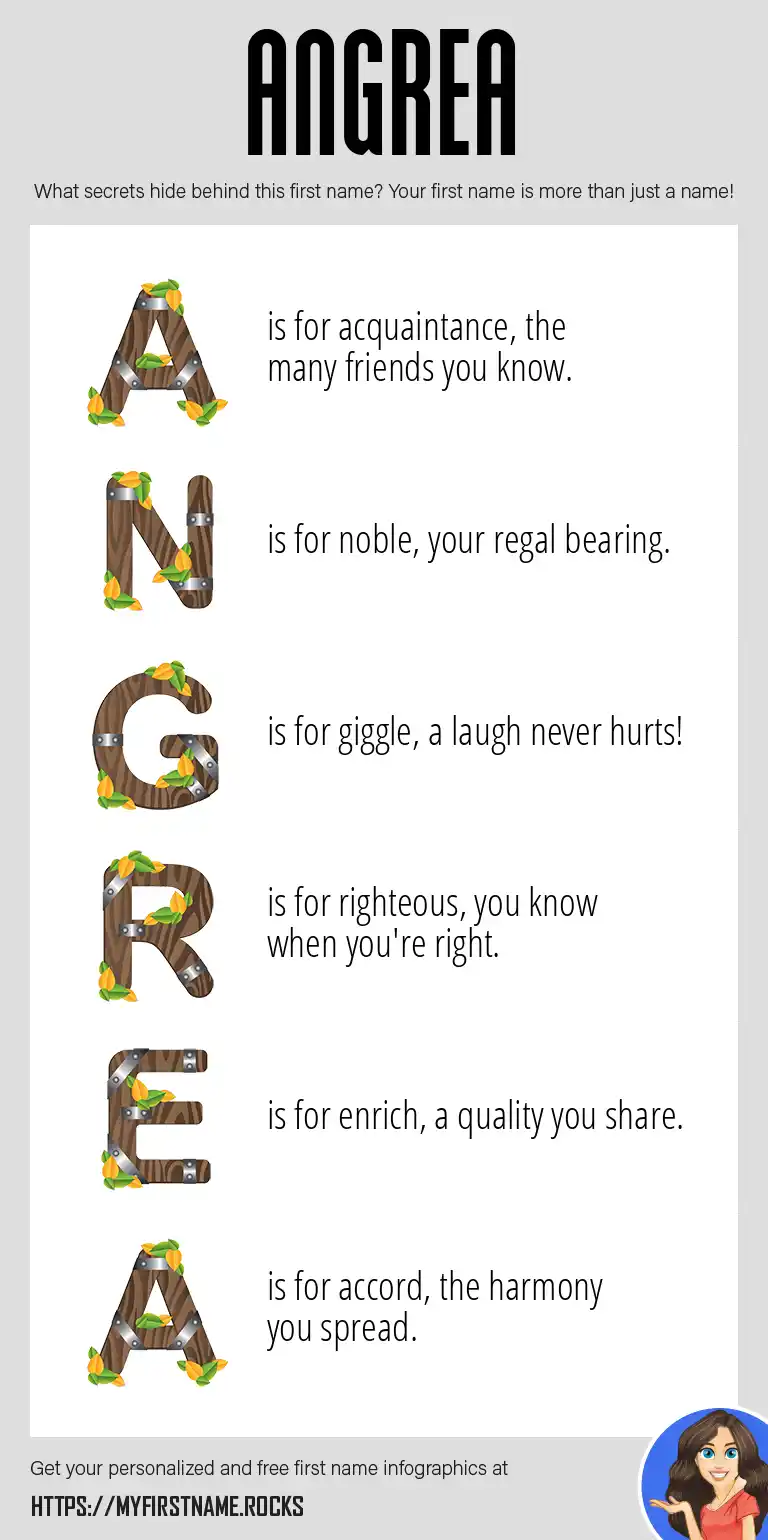 ANGREA

What secrets hide behind this first name? Your first name is more than just a name!

A is for acquaintance, the many friends you know.

N is for noble, your regal bearing.

G is for giggle, a laugh never hurts!

R is for righteous, you know when you're right.

E is for enrich, a quality you share.

A is for accord, the harmony you spread.

Get your personalized and free first name infographics at

HTTPS://MYFIRSTNAME.ROCKS