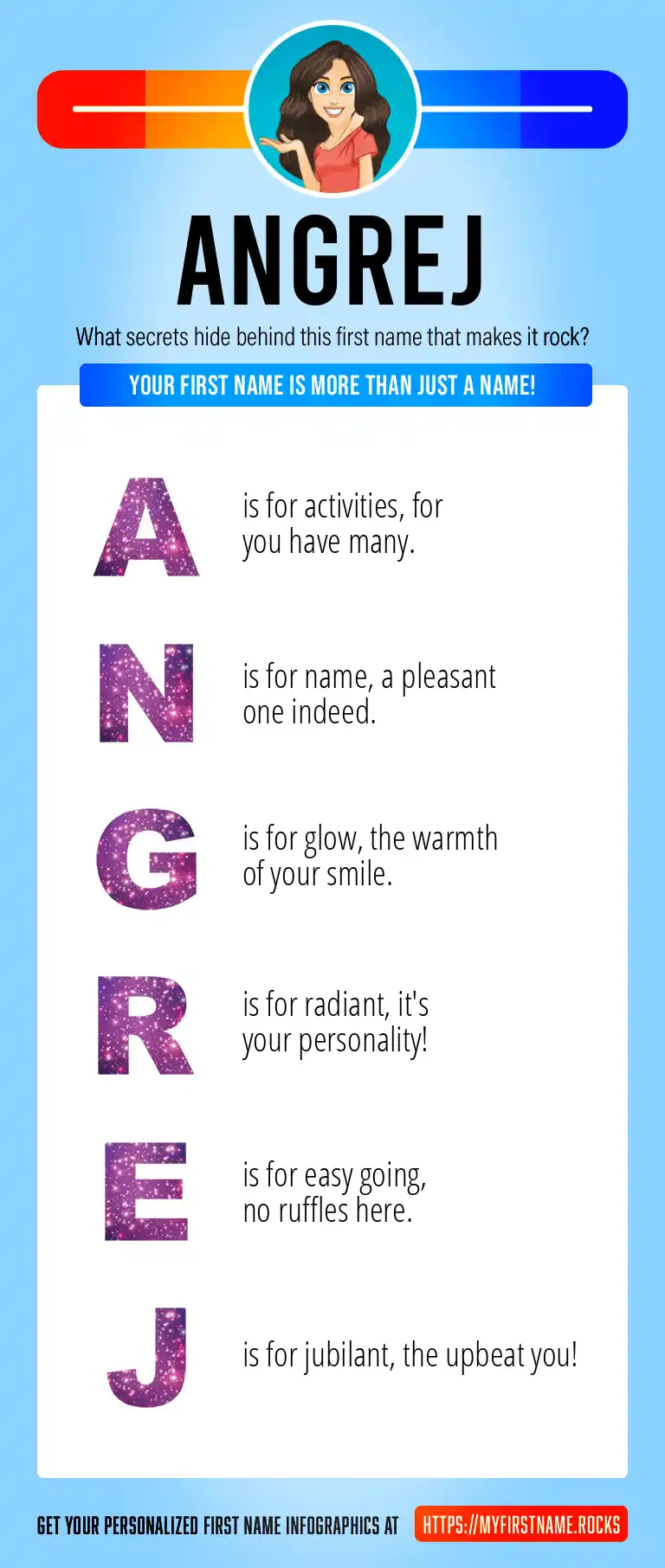 ANGREJ

What secrets hide behind this first name that makes it rock?

YOUR FIRST NAME IS MORE THAN JUST A NAME!

A is for activities, for you have many.

N is for name, a pleasant one indeed.

G is for glow, the warmth of your smile.

R is for radiant, it's your personality!

E is for easy going, no ruffles here.

J is for jubilant, the upbeat you!

GET YOUR PERSONALIZED FIRST NAME INFOGRAPHICS AT HTTPS://MYFIRSTNAME.ROCKS