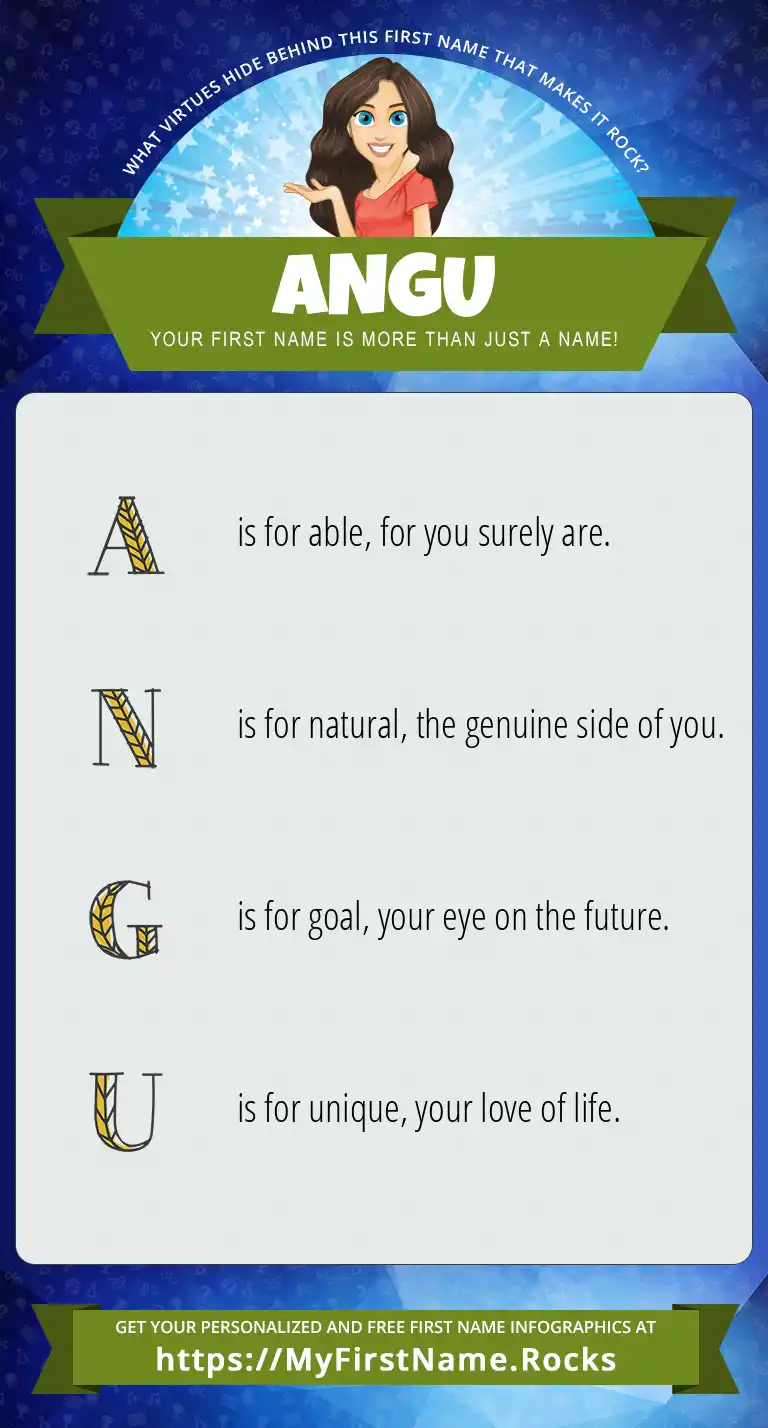 WHAT VIRTUES HIDE BEHIND THIS FIRST NAME THAT MAKES IT ROCK?

ANGU

YOUR FIRST NAME IS MORE THAN JUST A NAME!

A is for able, for you surely are.

N is for natural, the genuine side of you.

G is for goal, your eye on the future.

U is for unique, your love of life.

GET YOUR PERSONALIZED AND FREE FIRST NAME INFOGRAPHICS AT
https://MyFirstName.Rocks