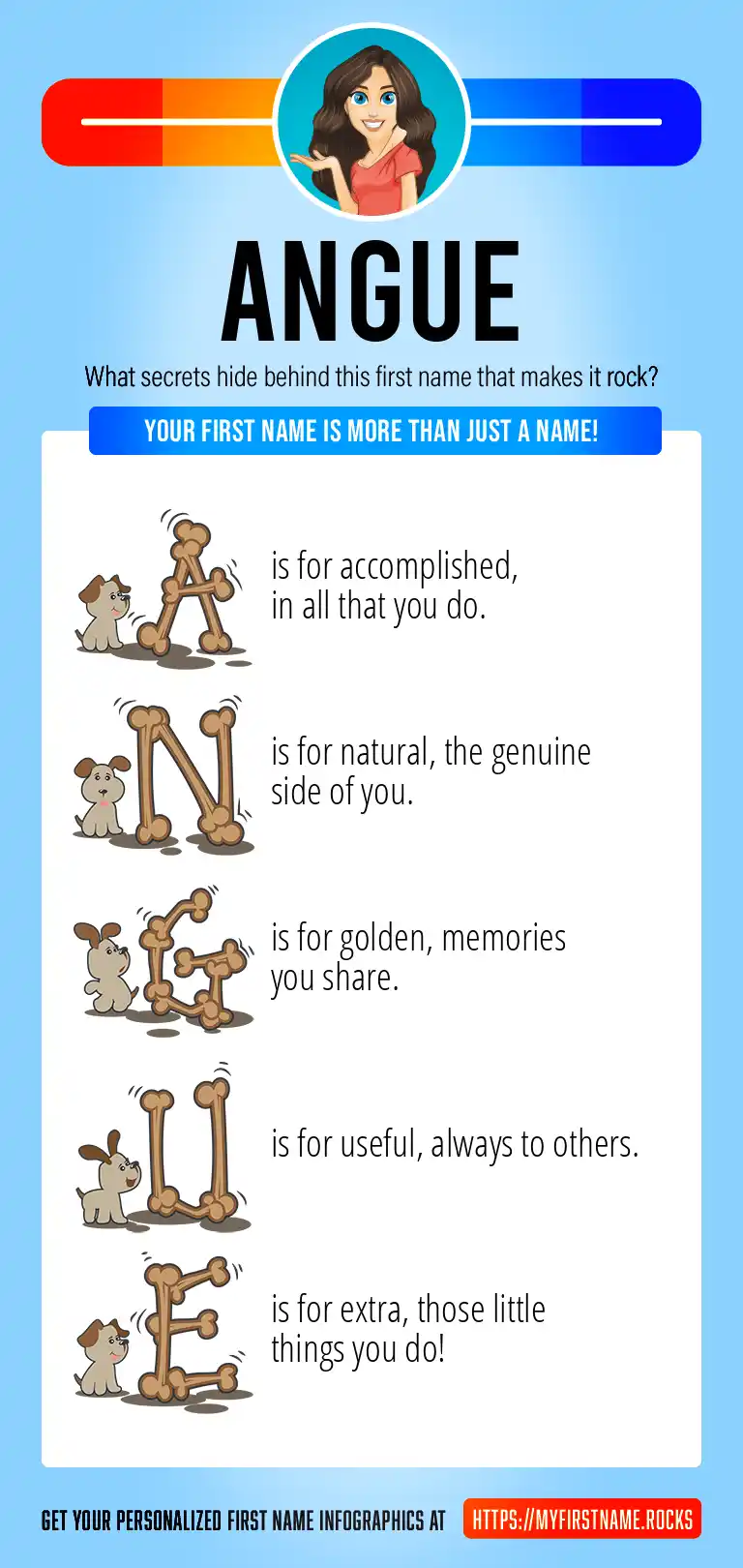 ANGUE

What secrets hide behind this first name that makes it rock?

YOUR FIRST NAME IS MORE THAN JUST A NAME!

A is for accomplished, in all that you do.

N is for natural, the genuine side of you.

G is for golden, memories you share.

U is for useful, always to others.

E is for extra, those little things you do!

GET YOUR PERSONALIZED FIRST NAME INFOGRAPHICS AT HTTPS://MYFIRSTNAME.ROCKS