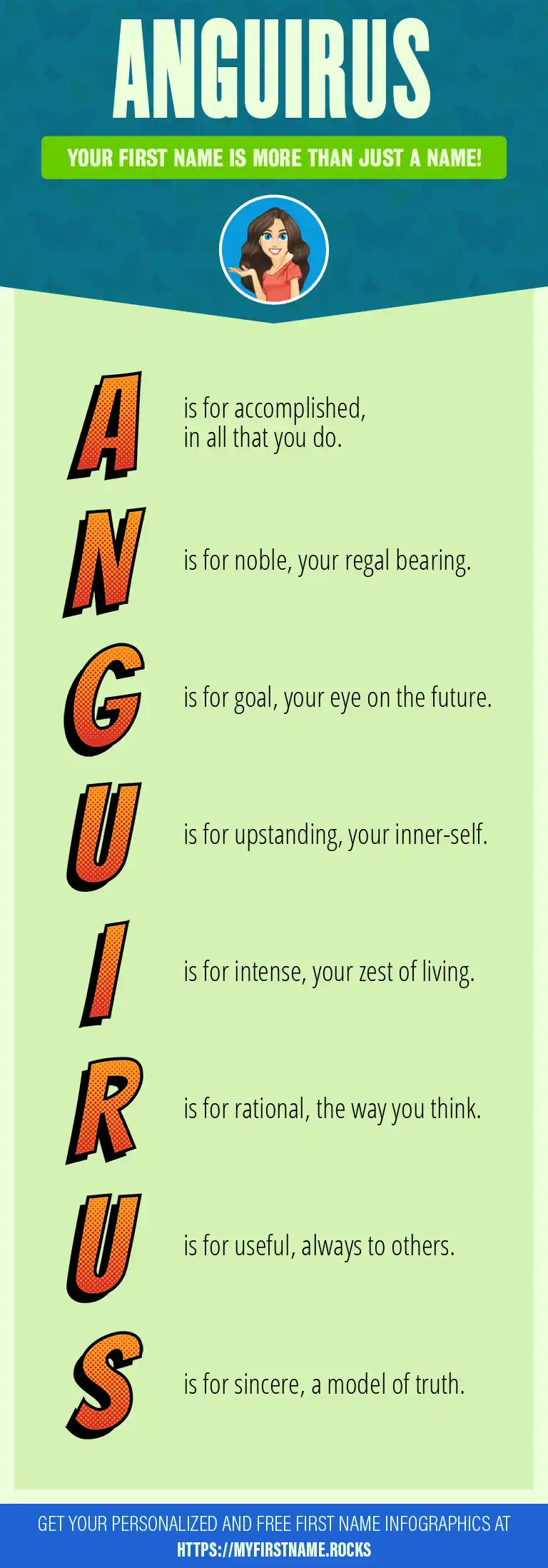 ANGUIRUS

YOUR FIRST NAME IS MORE THAN JUST A NAME!

A is for accomplished, in all that you do.

N is for noble, your regal bearing.

G is for goal, your eye on the future.

U is for upstanding, your inner-self.

I is for intense, your zest of living.

R is for rational, the way you think.

U is for useful, always to others.

S is for sincere, a model of truth.

GET YOUR PERSONALIZED AND FREE FIRST NAME INFOGRAPHICS AT HTTPS://MYFIRSTNAME.ROCKS