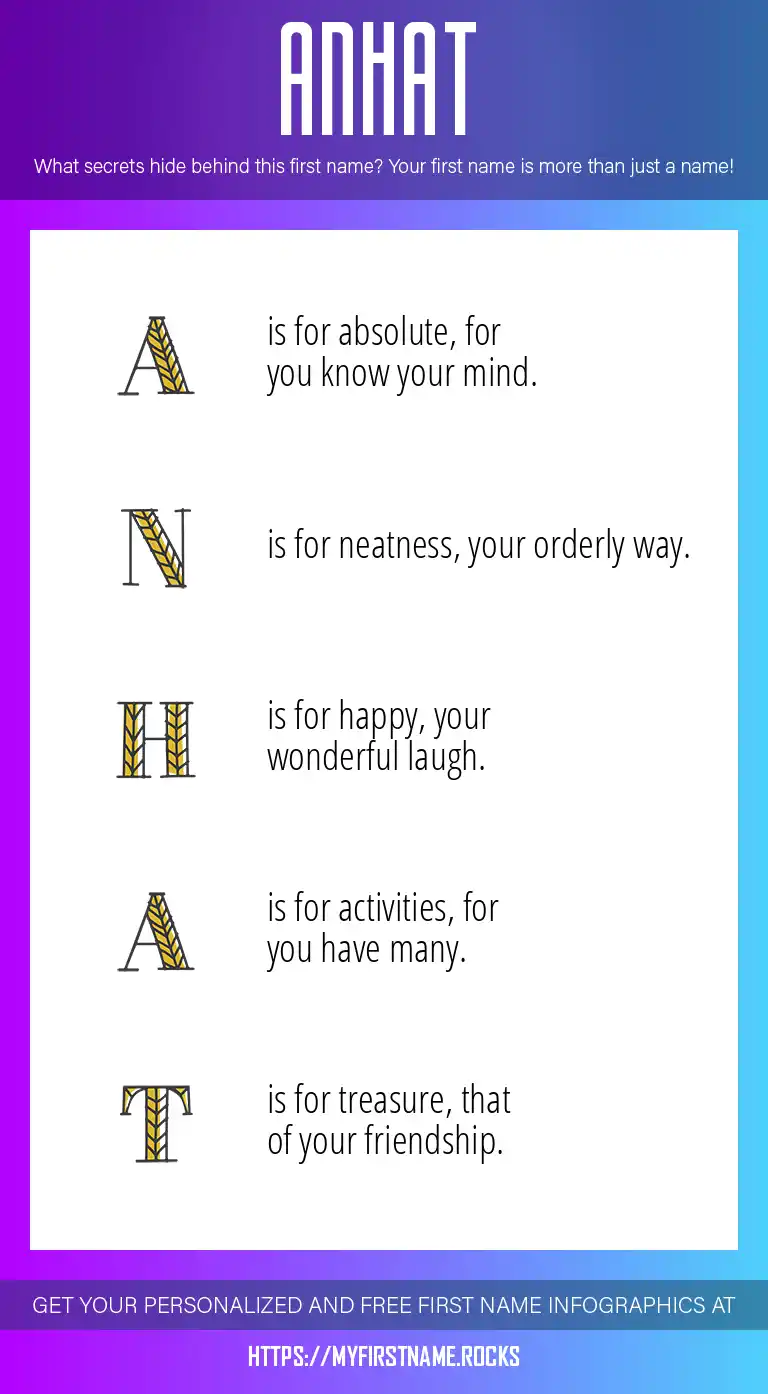 ANHAT

What secrets hide behind this first name? Your first name is more than just a name!

A is for absolute, for you know your mind.

N is for neatness, your orderly way.

H is for happy, your wonderful laugh.

A is for activities, for you have many.

T is for treasure, that of your friendship.

GET YOUR PERSONALIZED AND FREE FIRST NAME INFOGRAPHICS AT

HTTPS://MYFIRSTNAME.ROCKS