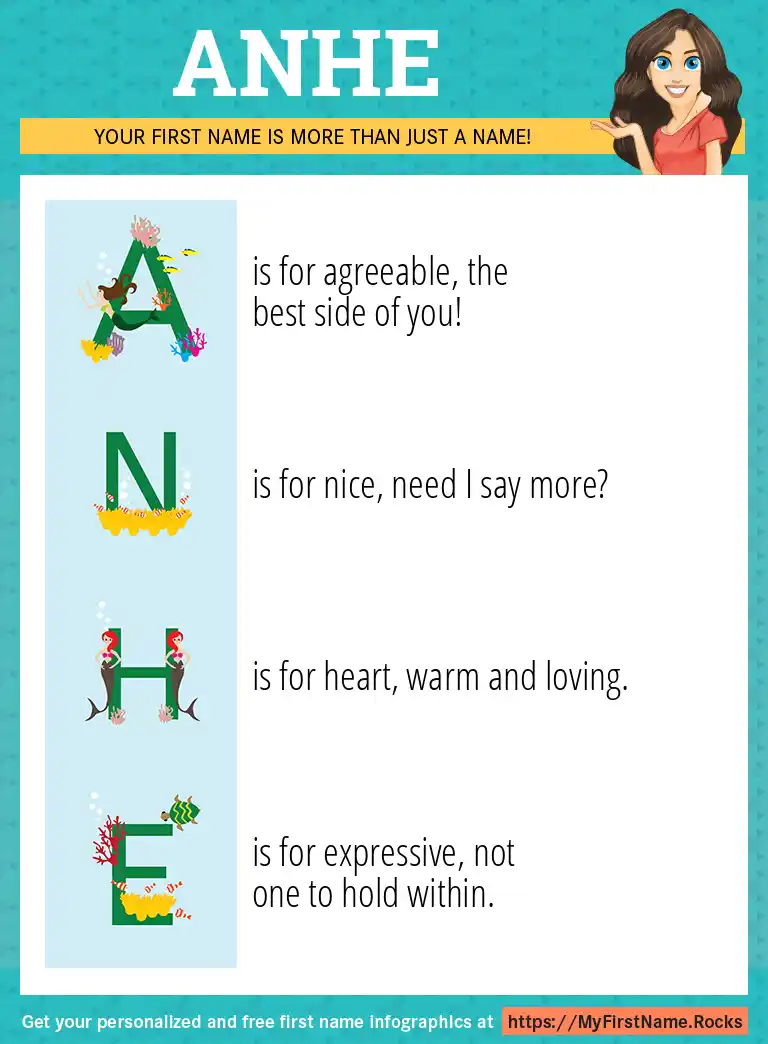 ANHE

YOUR FIRST NAME IS MORE THAN JUST A NAME!

A is for agreeable, the best side of you!

N is for nice, need I say more?

H is for heart, warm and loving.

E is for expressive, not one to hold within.

Get your personalized and free first name infographics at https://MyFirstName.Rocks