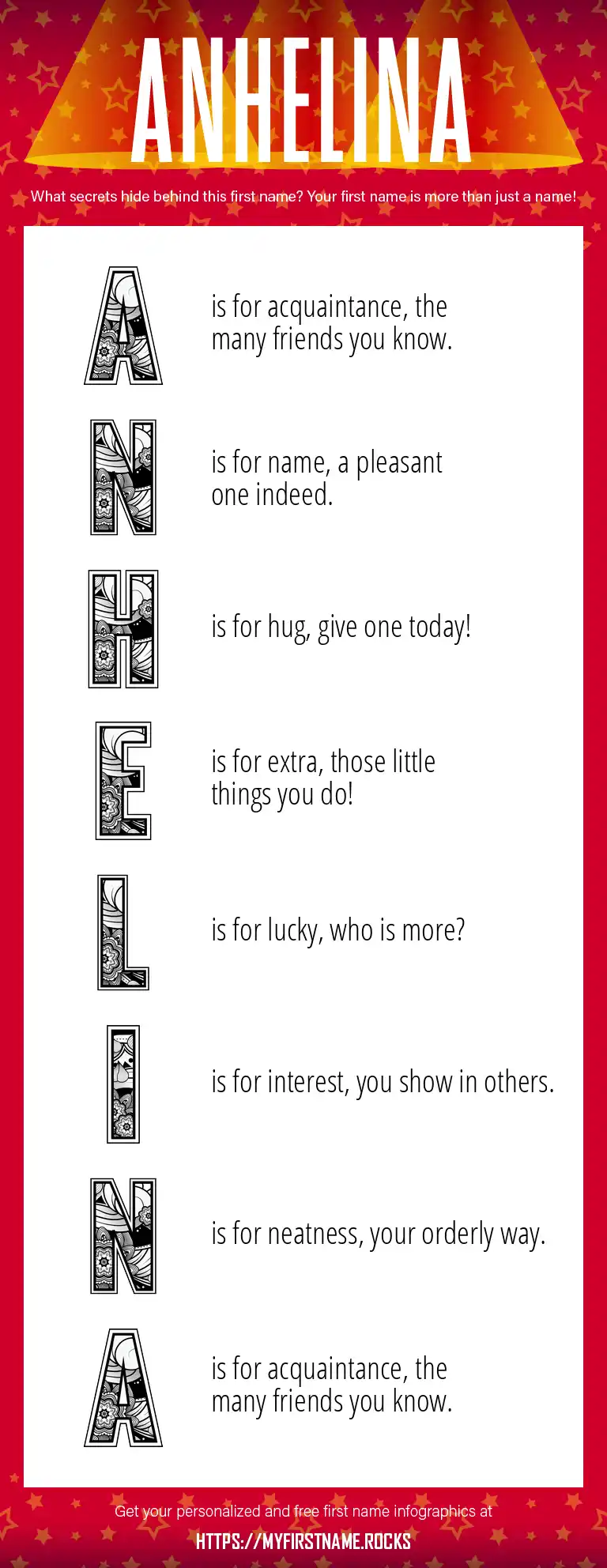 ANHELINA

What secrets hide behind this first name? Your first name is more than just a name!

A is for acquaintance, the many friends you know.

N is for name, a pleasant one indeed.

H is for hug, give one today!

E is for extra, those little things you do!

L is for lucky, who is more?

I is for interest, you show in others.

N is for neatness, your orderly way.

A is for acquaintance, the many friends you know.

Get your personalized and free first name infographics at

HTTPS://MYFIRSTNAME.ROCKS