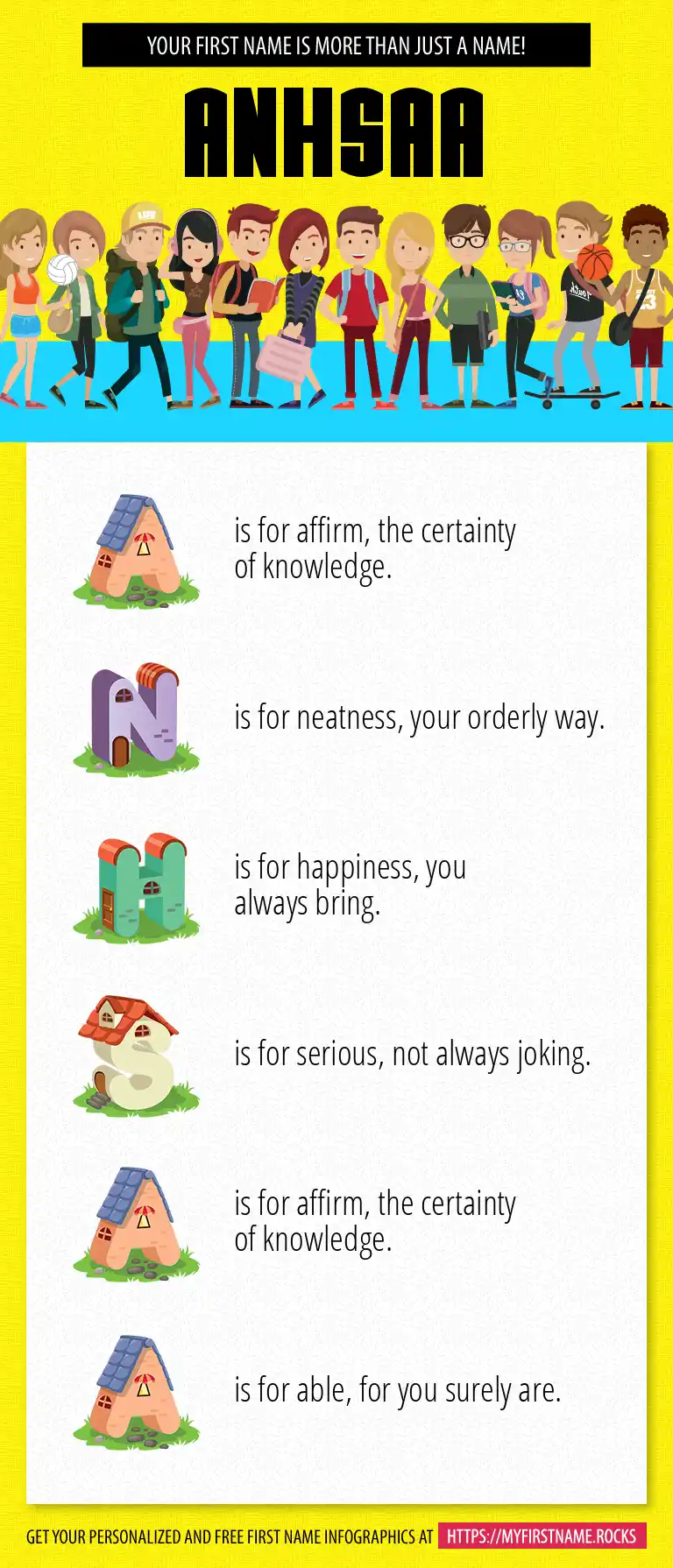 YOUR FIRST NAME IS MORE THAN JUST A NAME!

ANHSAA

A is for affirm, the certainty of knowledge.

N is for neatness, your orderly way.

H is for happiness, you always bring.

S is for serious, not always joking.

A is for affirm, the certainty of knowledge.

A is for able, for you surely are.

GET YOUR PERSONALIZED AND FREE FIRST NAME INFOGRAPHICS AT HTTPS://MYFIRSTNAME.ROCKS