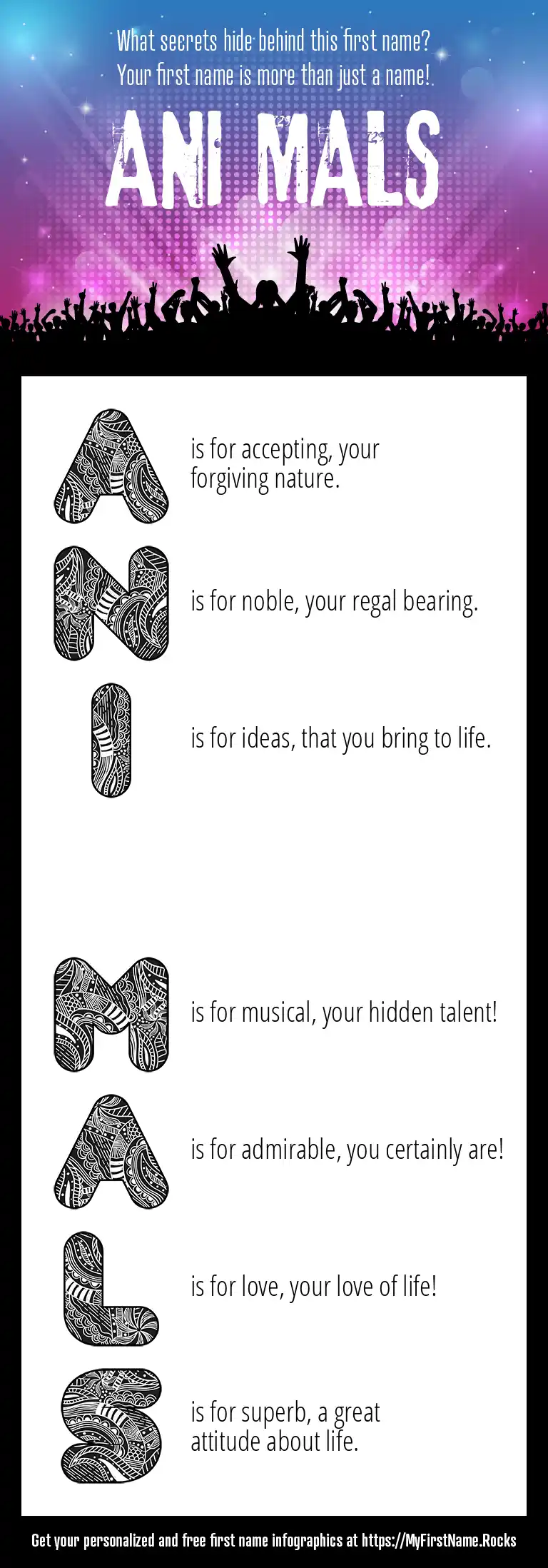 What secrets hide behind this first name?
Your first name is more than just a name!

ANI MALS

A is for accepting, your forgiving nature.

N is for noble, your regal bearing.

I is for ideas, that you bring to life.

M is for musical, your hidden talent!

A is for admirable, you certainly are!

L is for love, your love of life!

S is for superb, a great attitude about life.

Get your personalized and free first name infographics at https://MyFirstName.Rocks