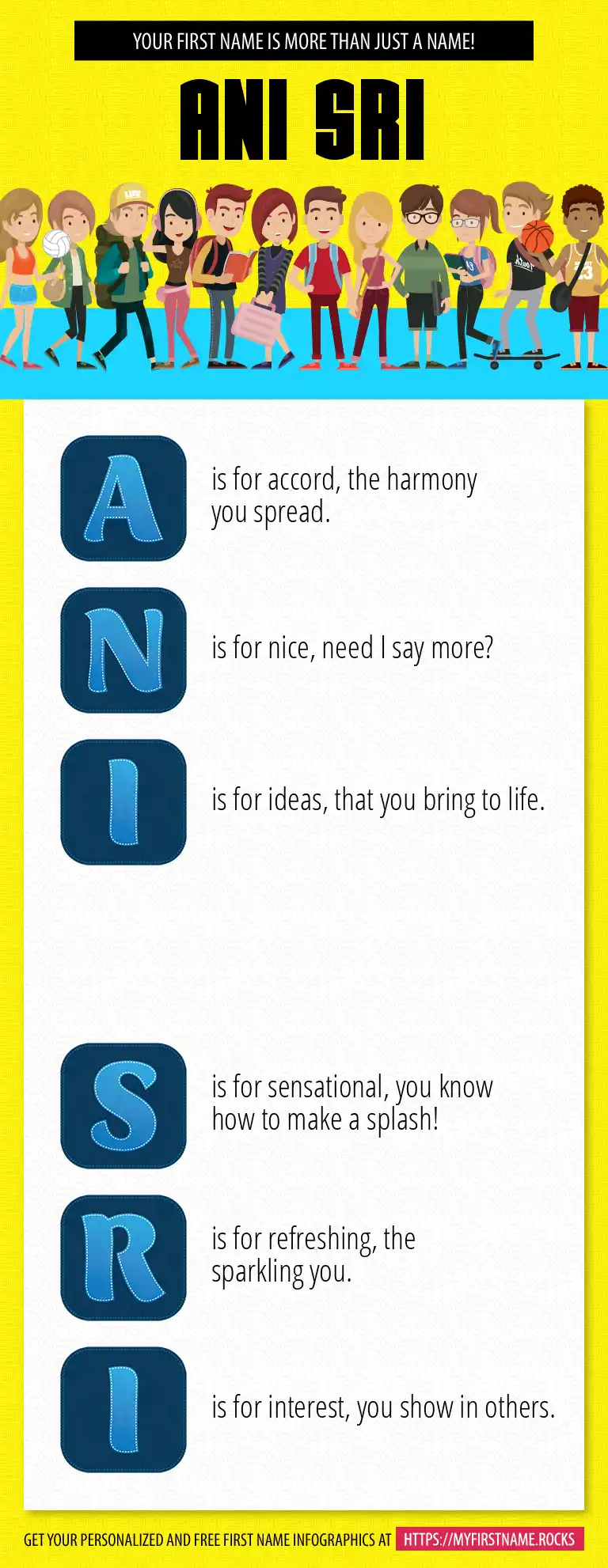 YOUR FIRST NAME IS MORE THAN JUST A NAME!

ANI SRI

A is for accord, the harmony you spread.

N is for nice, need I say more?

I is for ideas, that you bring to life.

S is for sensational, you know how to make a splash!

R is for refreshing, the sparkling you.

I is for interest, you show in others.

GET YOUR PERSONALIZED AND FREE FIRST NAME INFOGRAPHICS AT HTTPS://MYFIRSTNAME.ROCKS