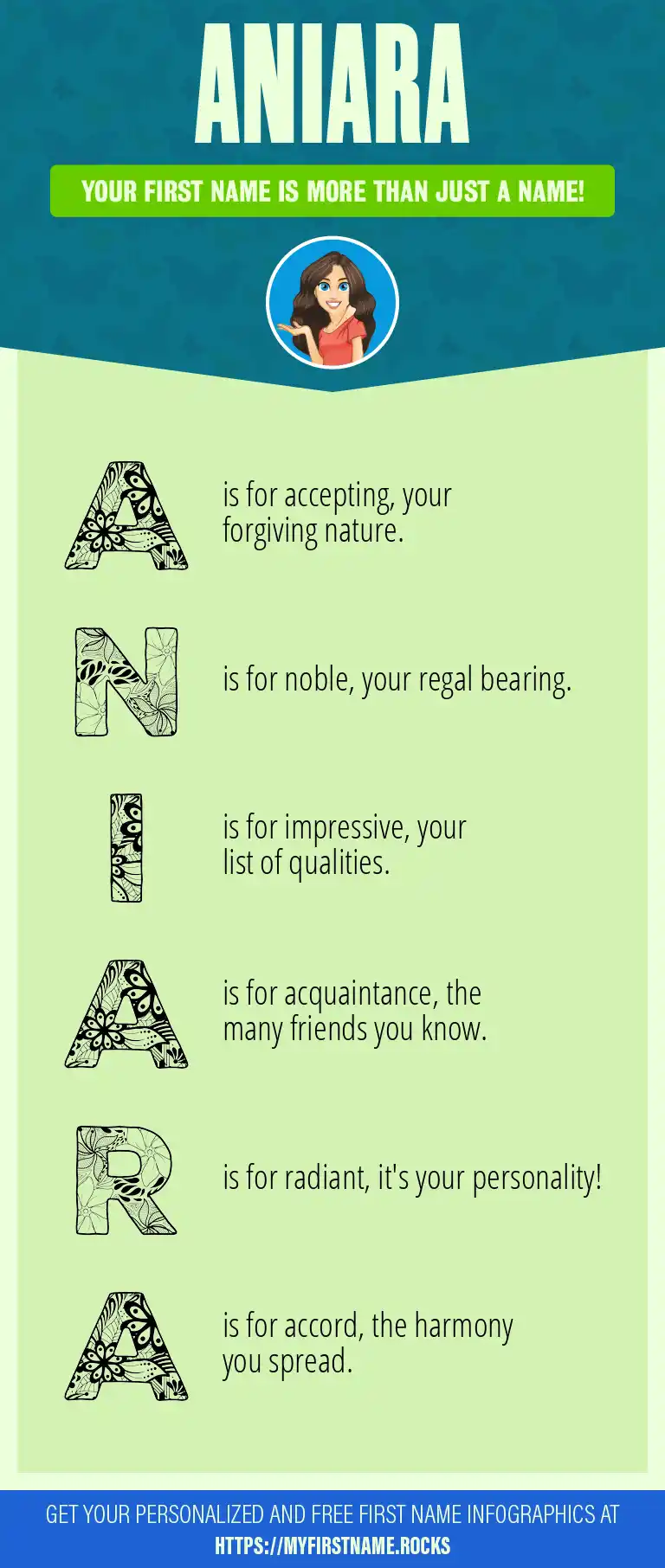 ANIARA

YOUR FIRST NAME IS MORE THAN JUST A NAME!

A is for accepting, your forgiving nature.

N is for noble, your regal bearing.

I is for impressive, your list of qualities.

A is for acquaintance, the many friends you know.

R is for radiant, it's your personality!

A is for accord, the harmony you spread.

GET YOUR PERSONALIZED AND FREE FIRST NAME INFOGRAPHICS AT HTTPS://MYFIRSTNAME.ROCKS