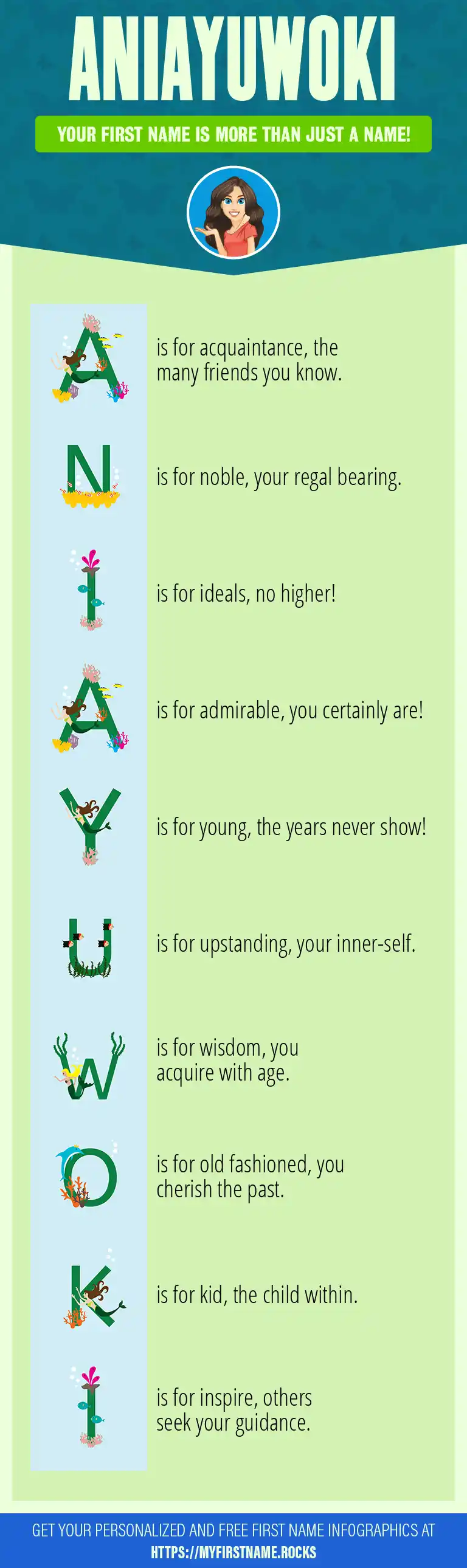 ANIAYUWOKI

YOUR FIRST NAME IS MORE THAN JUST A NAME!

A is for acquaintance, the many friends you know.

N is for noble, your regal bearing.

I is for ideals, no higher!

A is for admirable, you certainly are!

Y is for young, the years never show!

U is for upstanding, your inner-self.

W is for wisdom, you acquire with age.

O is for old fashioned, you cherish the past.

K is for kid, the child within.

I is for inspire, others seek your guidance.

GET YOUR PERSONALIZED AND FREE FIRST NAME INFOGRAPHICS AT HTTPS://MYFIRSTNAME.ROCKS