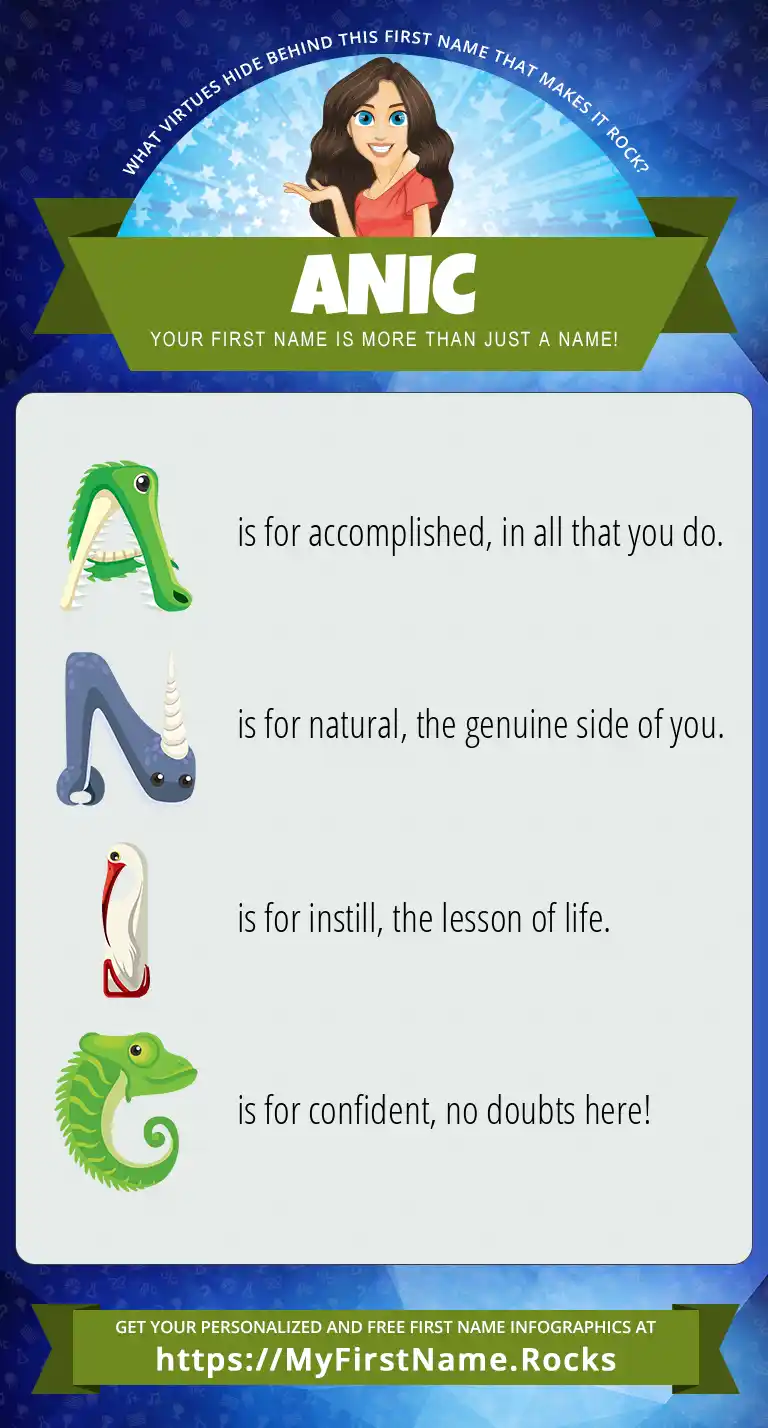 WHAT VIRTUES HIDE BEHIND THIS FIRST NAME THAT MAKES IT ROCK?

ANIC

YOUR FIRST NAME IS MORE THAN JUST A NAME!

A is for accomplished, in all that you do.

N is for natural, the genuine side of you.

I is for instill, the lesson of life.

C is for confident, no doubts here!

GET YOUR PERSONALIZED AND FREE FIRST NAME INFOGRAPHICS AT
https://MyFirstName.Rocks