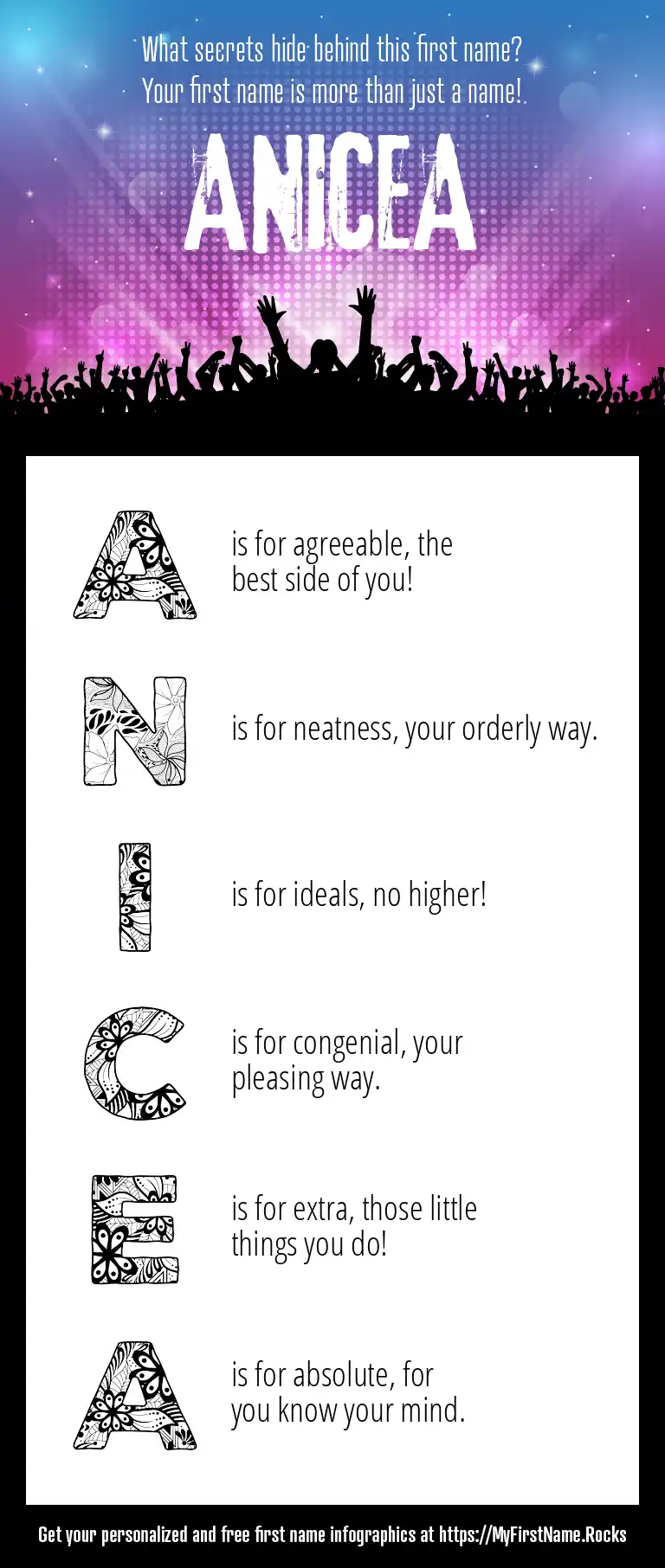 What secrets hide behind this first name?
Your first name is more than just a name!

ANICEA

A is for agreeable, the best side of you!

N is for neatness, your orderly way.

I is for ideals, no higher!

C is for congenial, your pleasing way.

E is for extra, those little things you do!

A is for absolute, for you know your mind.

Get your personalized and free first name infographics at https://MyFirstName.Rocks