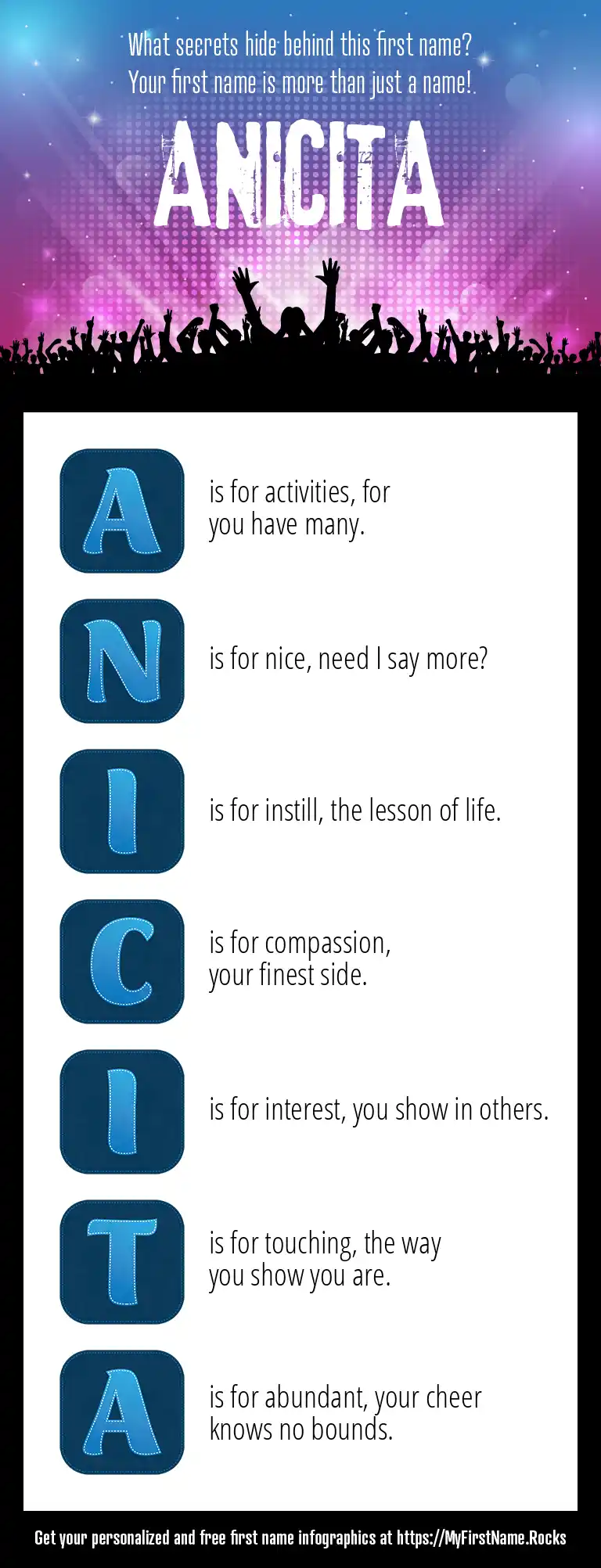 What secrets hide behind this first name?
Your first name is more than just a name!

ANICITA

A is for activities, for you have many.

N is for nice, need I say more?

I is for instill, the lesson of life.

C is for compassion, your finest side.

I is for interest, you show in others.

T is for touching, the way you show you are.

A is for abundant, your cheer knows no bounds.

Get your personalized and free first name infographics at https://MyFirstName.Rocks