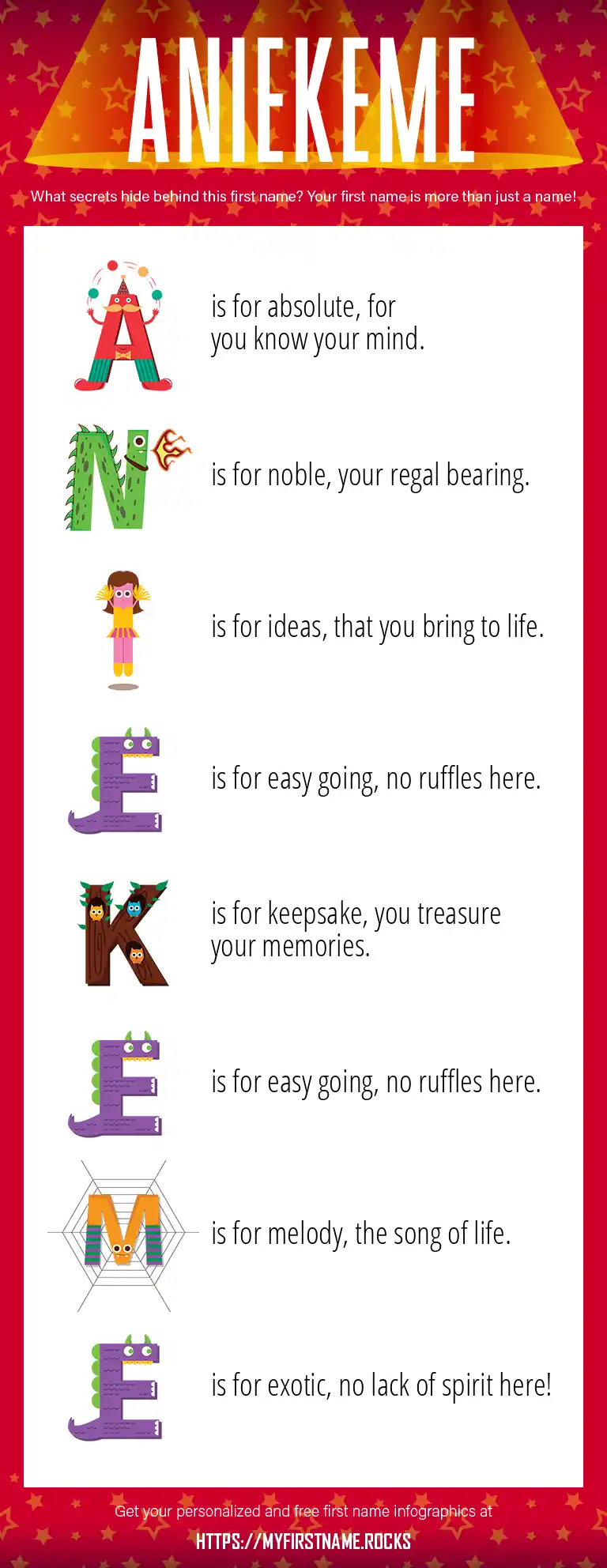 ANIEKEME

What secrets hide behind this first name? Your first name is more than just a name!

A is for absolute, for you know your mind.

N is for noble, your regal bearing.

I is for ideas, that you bring to life.

E is for easy going, no ruffles here.

K is for keepsake, you treasure your memories.

E is for easy going, no ruffles here.

M is for melody, the song of life.

E is for exotic, no lack of spirit here!

Get your personalized and free first name infographics at

HTTPS://MYFIRSTNAME.ROCKS