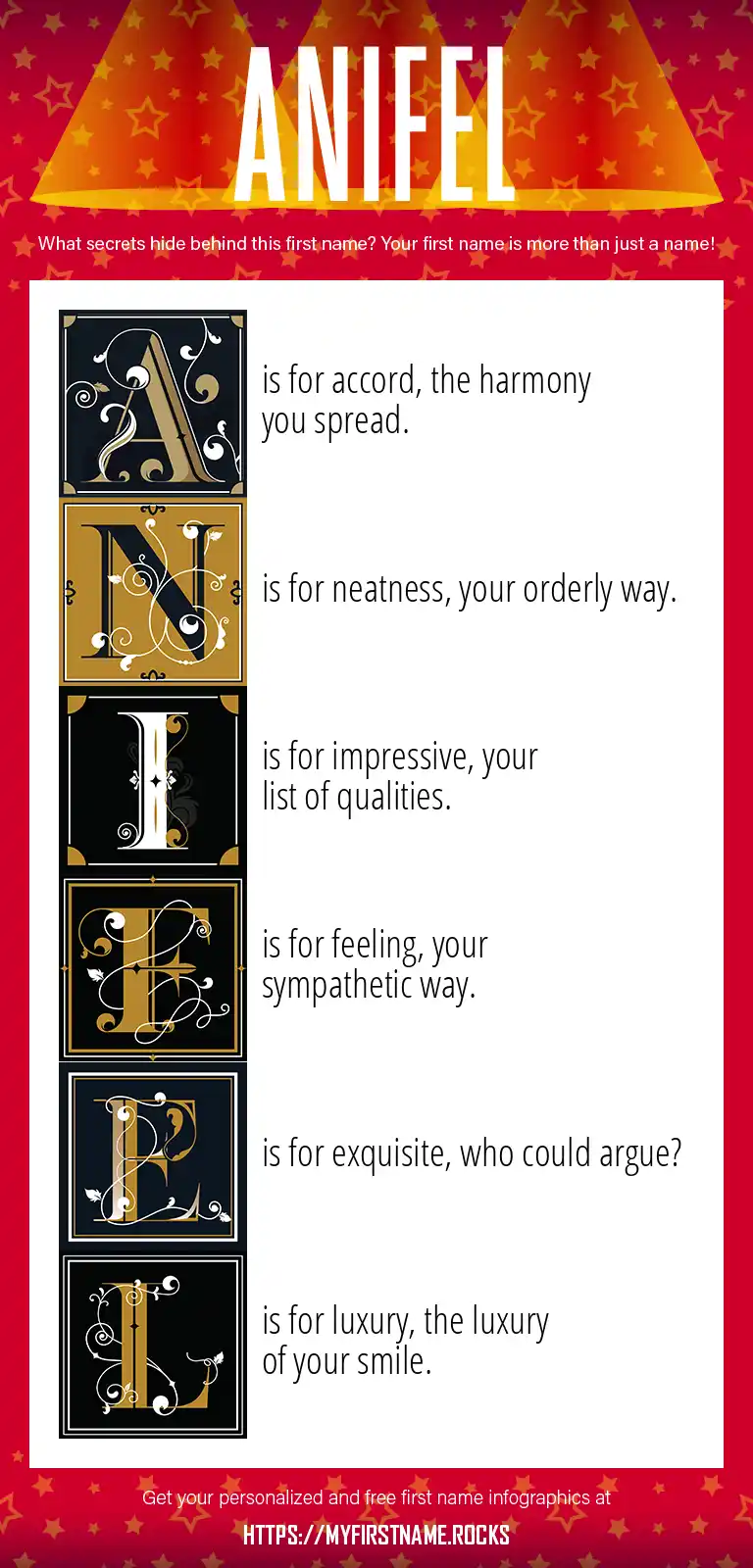 ANIFEL

What secrets hide behind this first name? Your first name is more than just a name!

A is for accord, the harmony you spread.

N is for neatness, your orderly way.

I is for impressive, your list of qualities.

F is for feeling, your sympathetic way.

E is for exquisite, who could argue?

L is for luxury, the luxury of your smile.

Get your personalized and free first name infographics at

HTTPS://MYFIRSTNAME.ROCKS