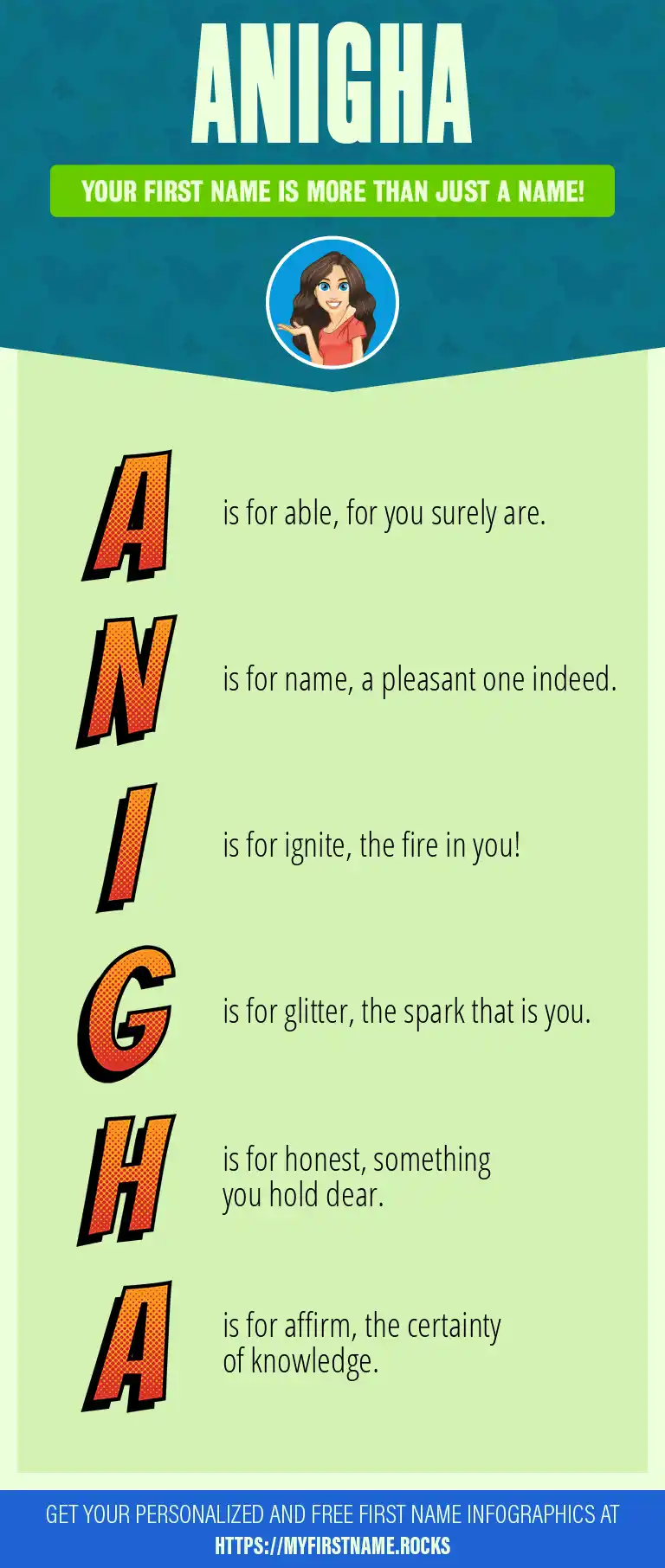 ANIGHA

YOUR FIRST NAME IS MORE THAN JUST A NAME!

A is for able, for you surely are.

N is for name, a pleasant one indeed.

I is for ignite, the fire in you!

G is for glitter, the spark that is you.

H is for honest, something you hold dear.

A is for affirm, the certainty of knowledge.

GET YOUR PERSONALIZED AND FREE FIRST NAME INFOGRAPHICS AT HTTPS://MYFIRSTNAME.ROCKS