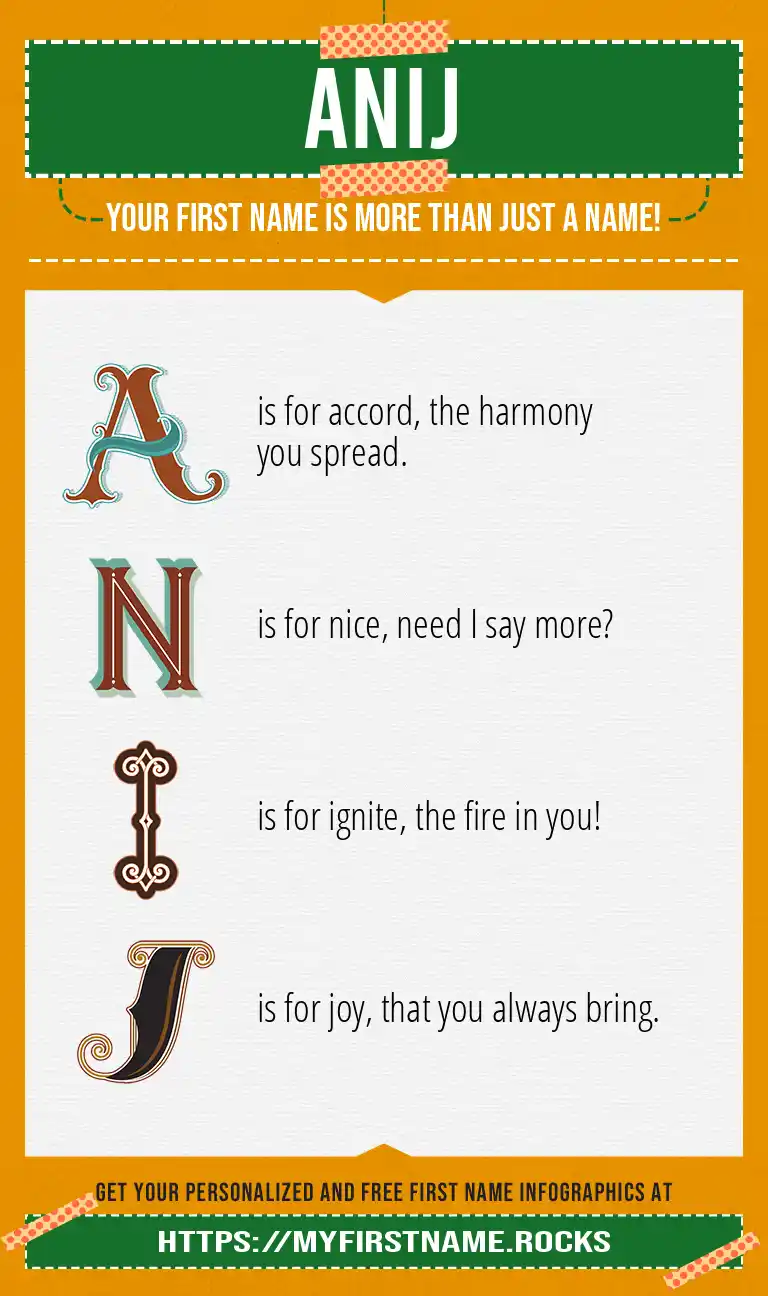 ANIJ

YOUR FIRST NAME IS MORE THAN JUST A NAME!

A is for accord, the harmony you spread.

N is for nice, need I say more?

I is for ignite, the fire in you!

J is for joy, that you always bring.

GET YOUR PERSONALIZED AND FREE FIRST NAME INFOGRAPHICS AT

HTTPS://MYFIRSTNAME.ROCKS