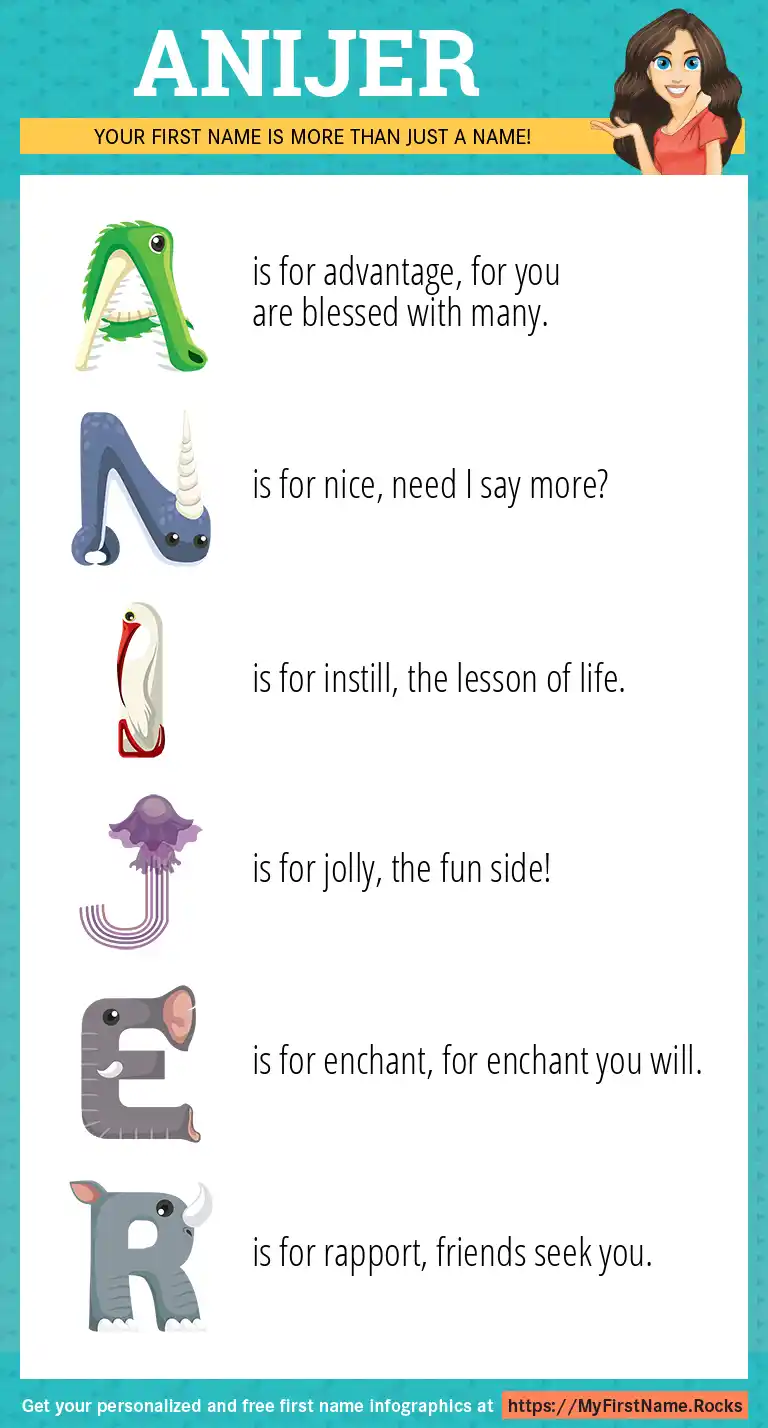 ANIJER

YOUR FIRST NAME IS MORE THAN JUST A NAME!

A is for advantage, for you are blessed with many.

N is for nice, need I say more?

I is for instill, the lesson of life.

J is for jolly, the fun side!

E is for enchant, for enchant you will.

R is for rapport, friends seek you.

Get your personalized and free first name infographics at https://MyFirstName.Rocks