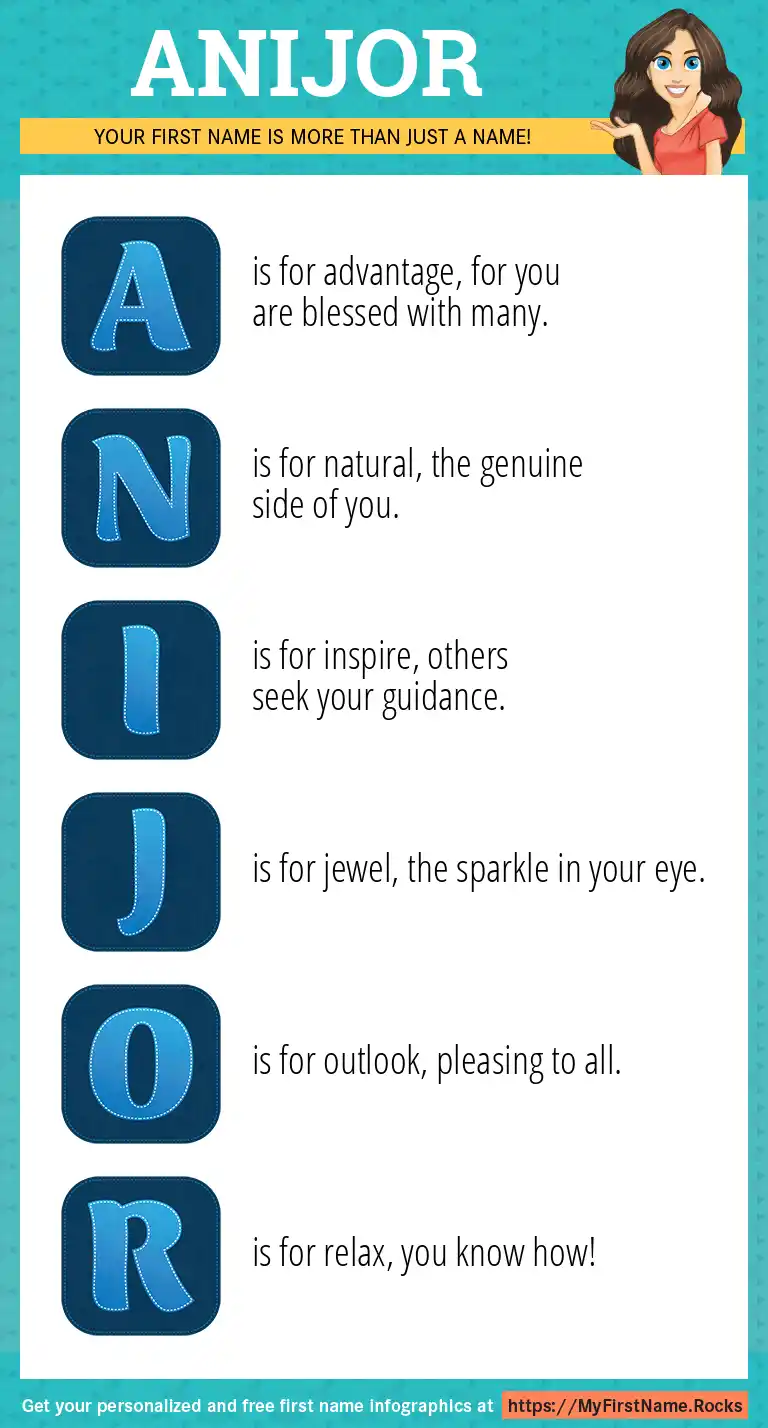 ANIJOR

YOUR FIRST NAME IS MORE THAN JUST A NAME!

A is for advantage, for you are blessed with many.

N is for natural, the genuine side of you.

I is for inspire, others seek your guidance.

J is for jewel, the sparkle in your eye.

O is for outlook, pleasing to all.

R is for relax, you know how!

Get your personalized and free first name infographics at https://MyFirstName.Rocks